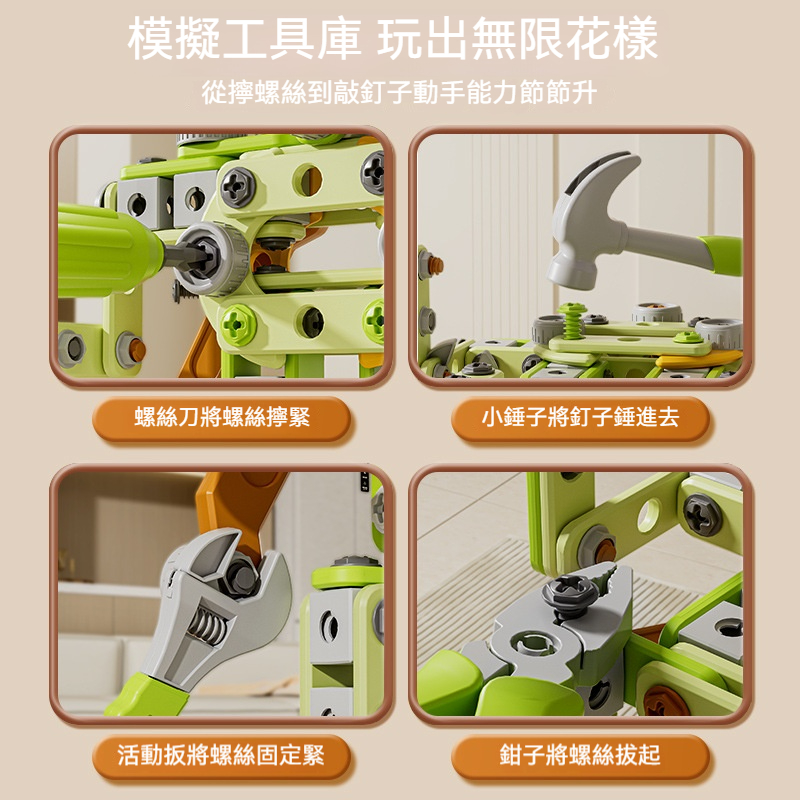 模擬工具庫 玩出無限花樣

從擰螺絲到敲釘子動手能力節節升

螺絲刀將螺絲擰緊

小錘子將釘子錘進去

活動扳將螺絲固定緊

鉗子將螺絲拔起