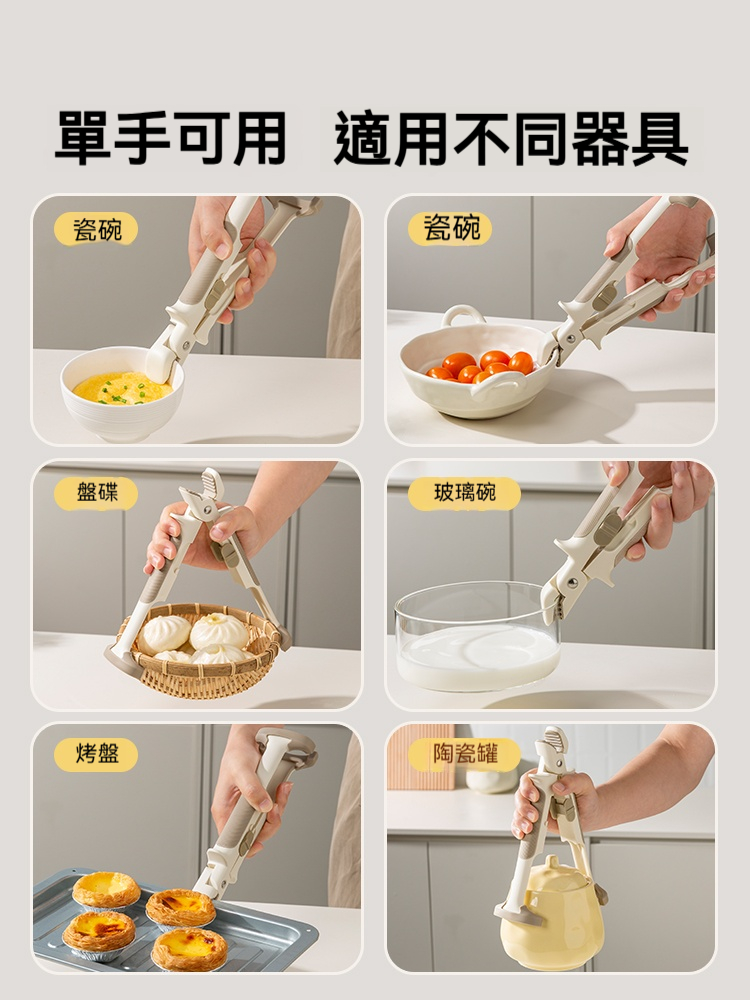 單手可用 適用不同器具

瓷碗

瓷碗

盤碟

玻璃碗

烤盤

陶瓷罐