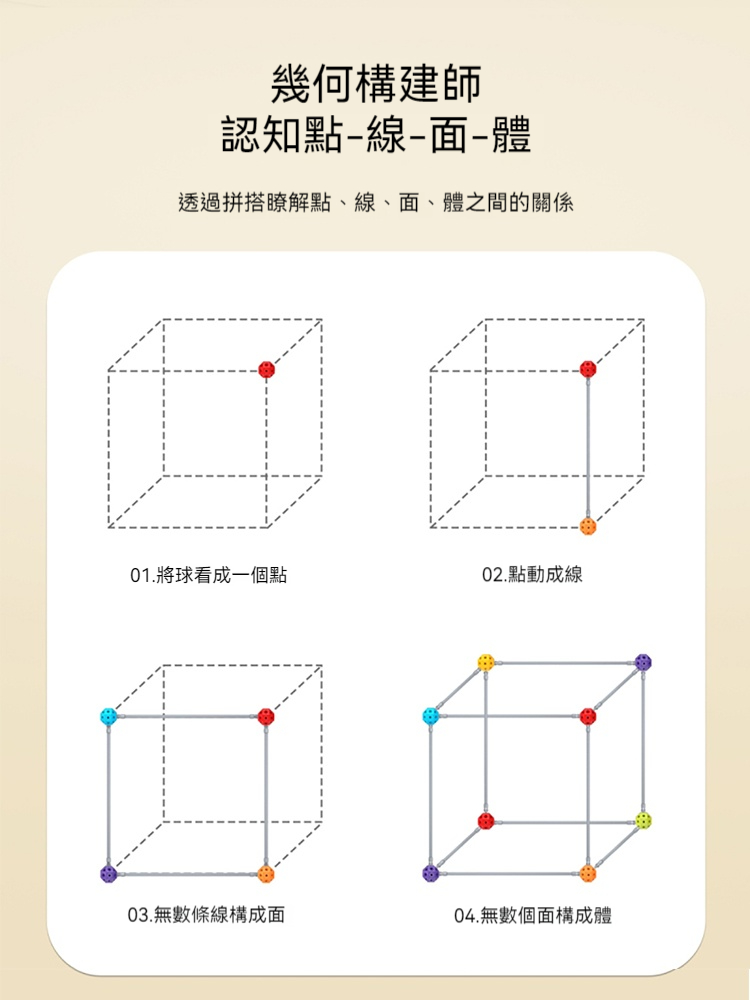 幾何構建師
認知點-線-面-體

透過拼搭瞭解點、線、面、體之間的關係

01.將球看成一個點

02.點動成線

03.無數條線構成面

04.無數個面構成體