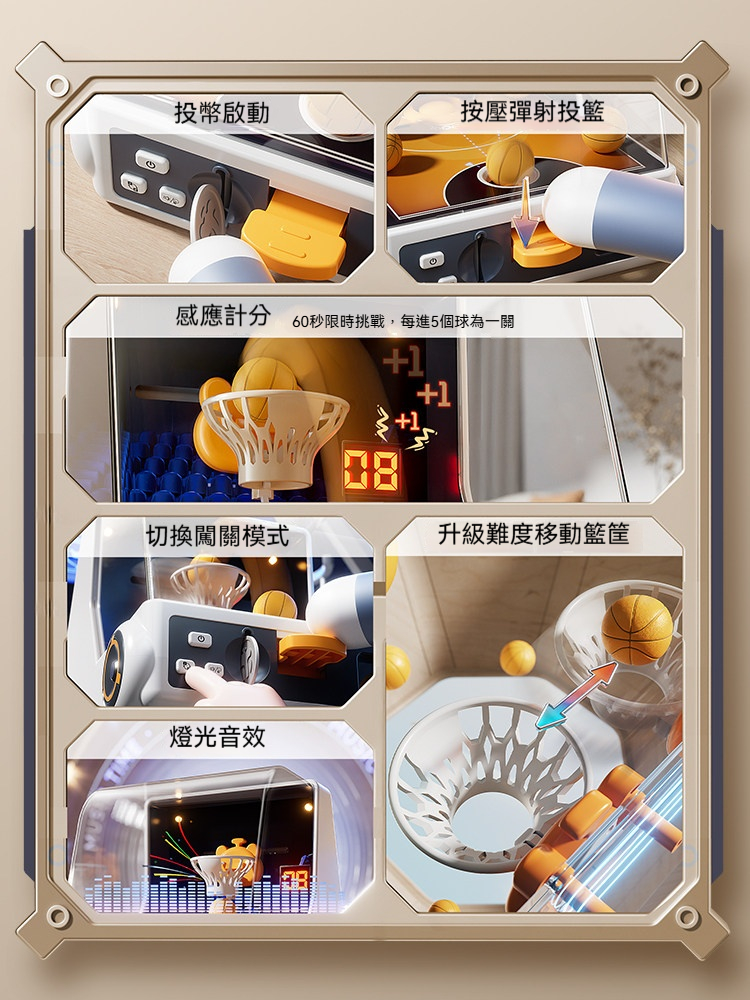 投幣啟動

按壓彈射投籃

感應計分

60秒限時挑戰，每進5個球為一關

+1

+1

+1

08

切換闖關模式

升級難度移動籃筐

燈光音效