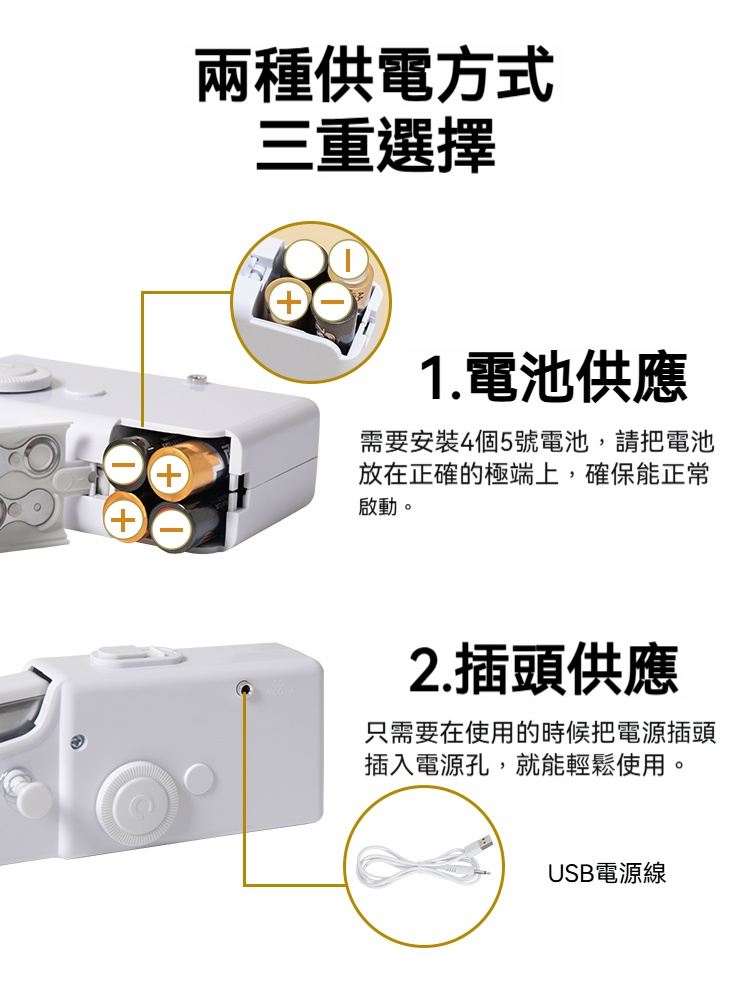 兩種供電方式
三重選擇

1.電池供應

需要安裝4個5號電池，請把電池放在正確的極端上，確保能正常啟動。

2.插頭供應

只需要在使用的時候把電源插頭插入電源孔，就能輕鬆使用。

USB電源線