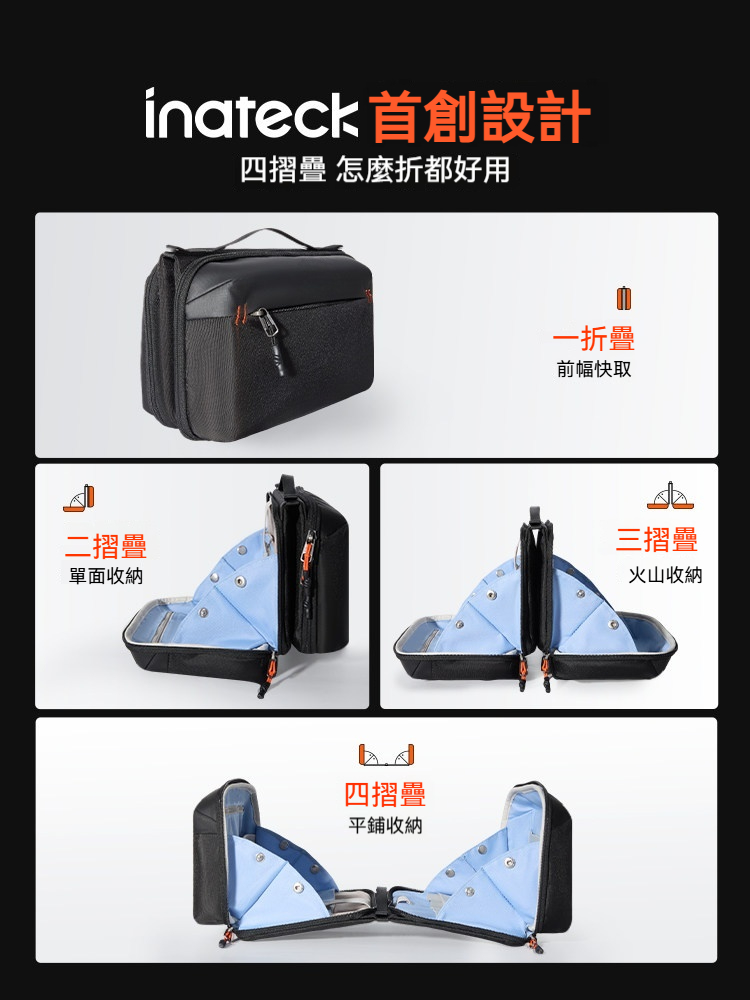 inateck 首創設計
四摺疊 怎麼折都好用

一折疊
前幅快取

二摺疊
單面收納

三摺疊
火山收納

四摺疊
平鋪收納