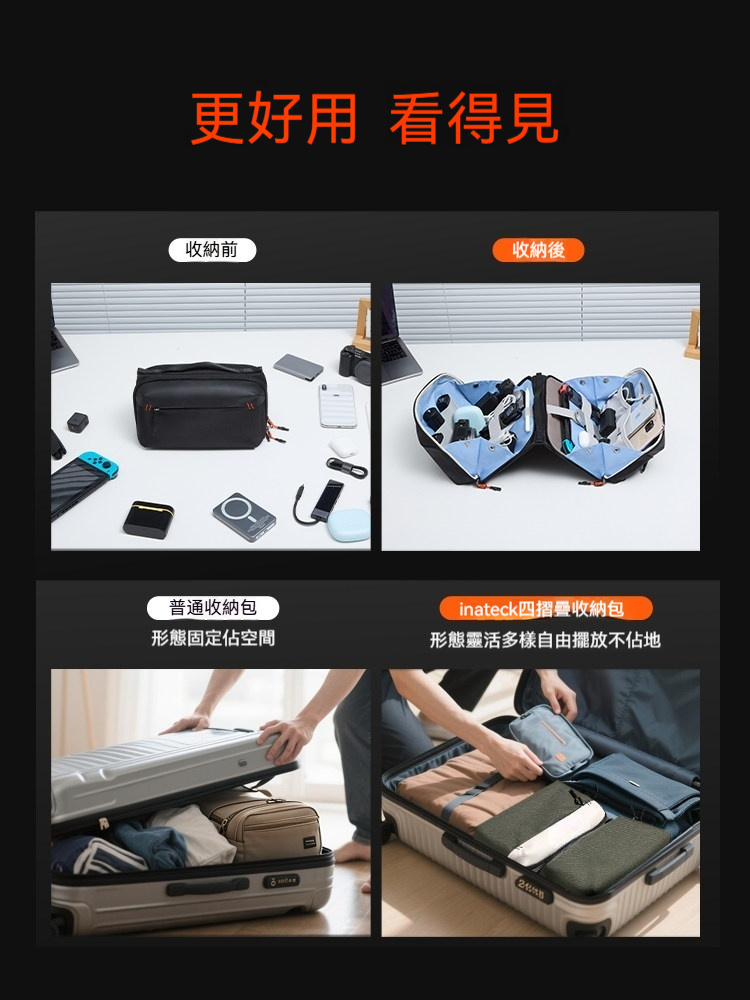 更好用 看得見

收納前

收納後

普通收納包
形態固定佔空間

inateck四摺疊收納包
形態靈活多樣自由擺放不佔地