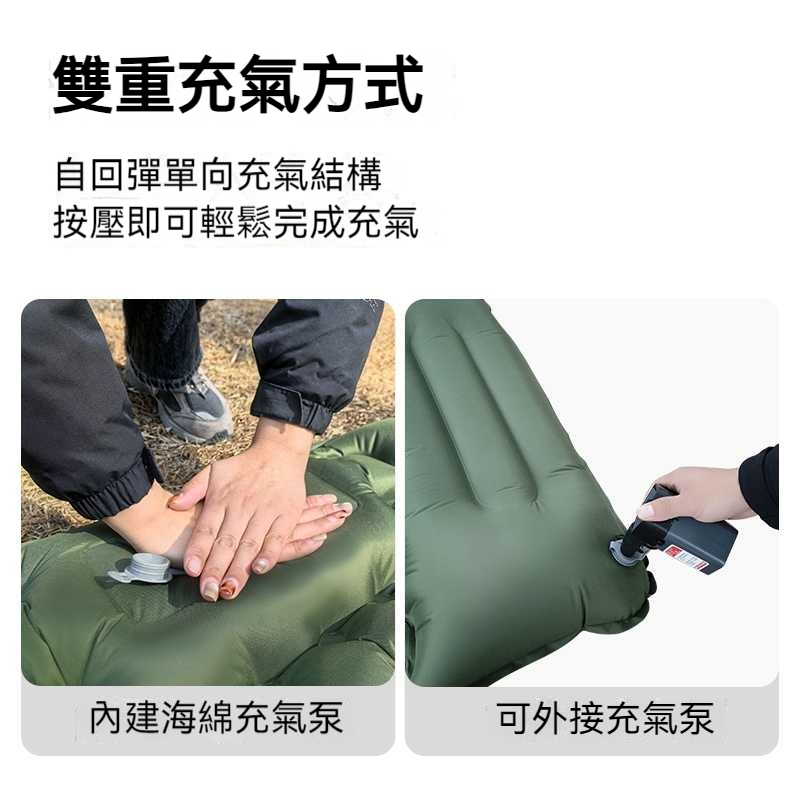 雙重充氣方式

自回彈單向充氣結構
按壓即可輕鬆完成充氣

內建海綿充氣泵

可外接充氣泵