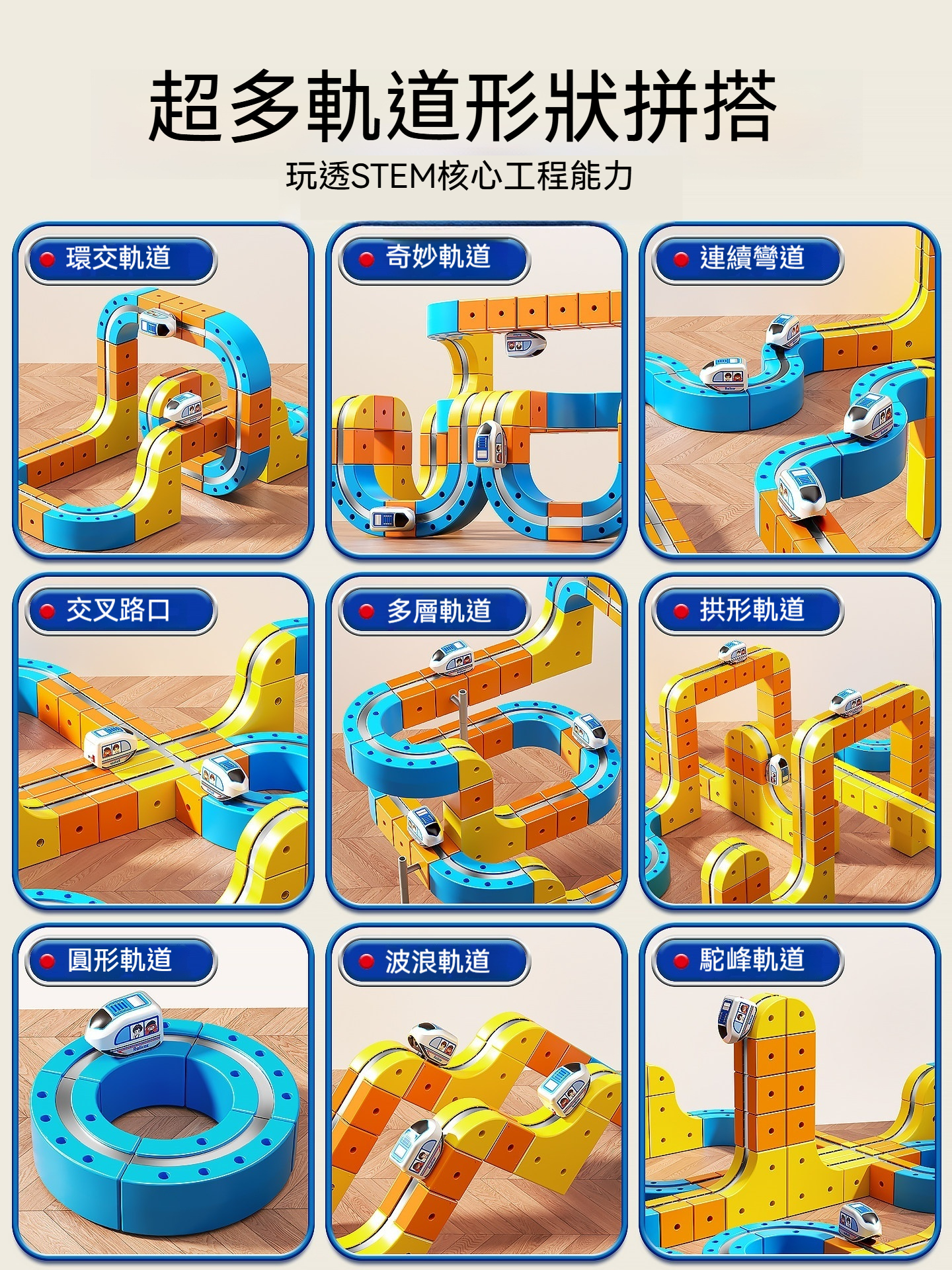 超多軌道形狀拼搭
玩透STEM核心工程能力

環交軌道

奇妙軌道

連續彎道

交叉路口

多層軌道

拱形軌道

圓形軌道

波浪軌道

駝峰軌道