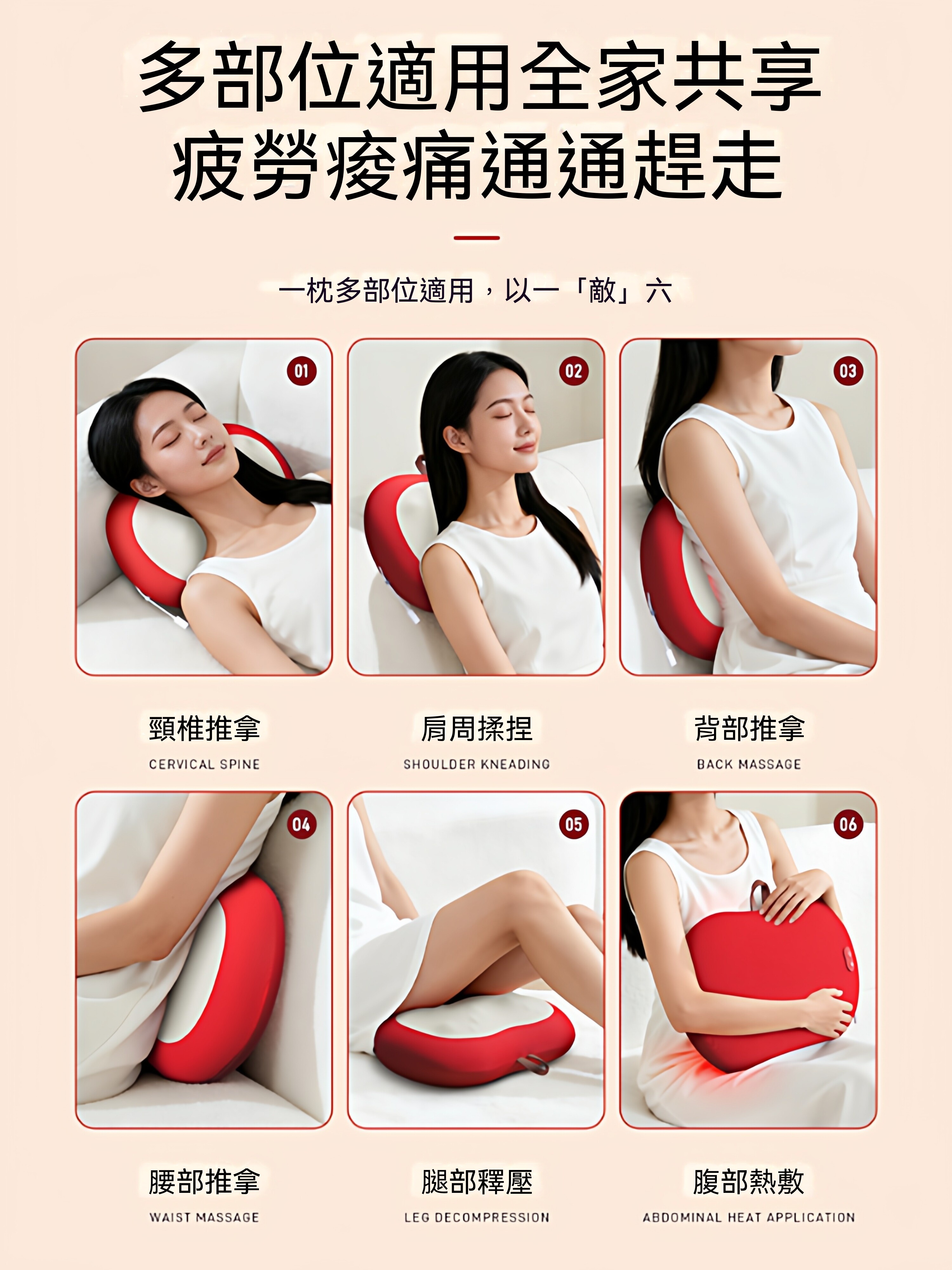 多部位適用全家共享
疲勞痠痛通通趕走

一枕多部位適用，以一「敵」六

01

02

03

頸椎推拿
CERVICAL SPINE

肩周揉捏
SHOULDER KNEADING

背部推拿
BACK MASSAGE

04

05

06

腰部推拿
WAIST MASSAGE

腿部釋壓
LEG DECOMPRESSION

腹部熱敷
ABDOMINAL HEAT APPLICATION