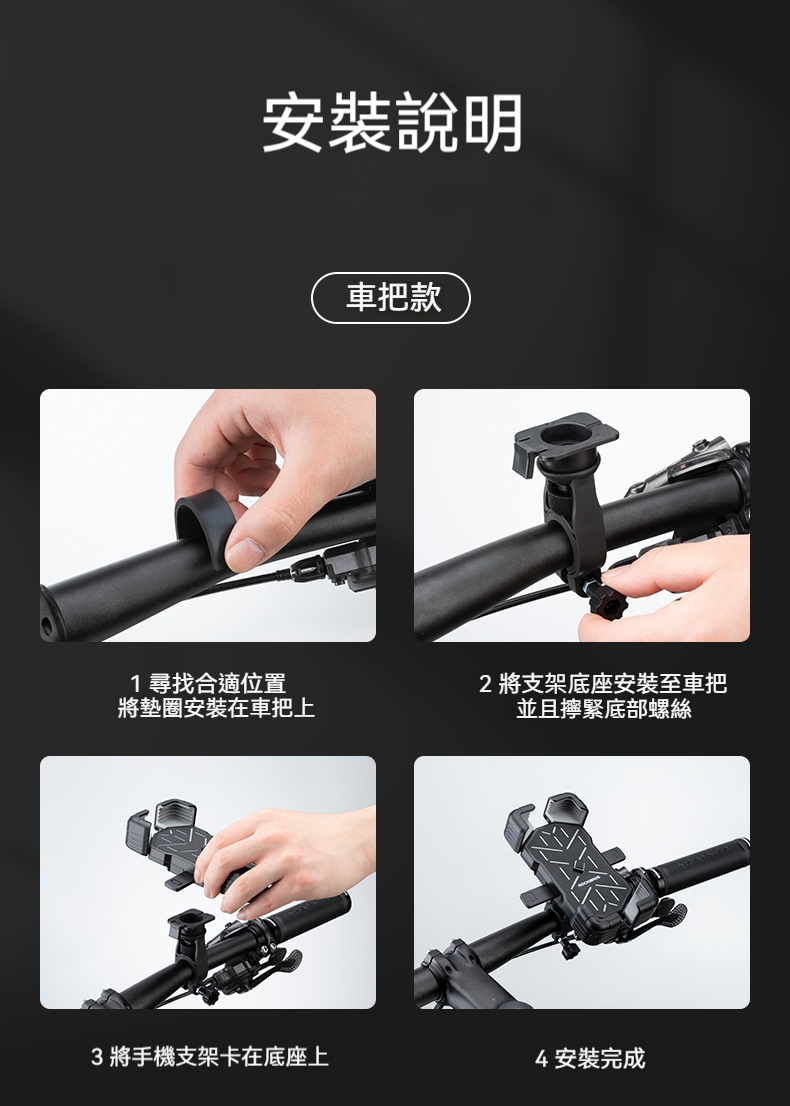 安裝說明

車把款

1 尋找合適位置
將墊圈安裝在車把上

2 將支架底座安裝至車把
並且擰緊底部螺絲

3 將手機支架卡在底座上

4 安裝完成