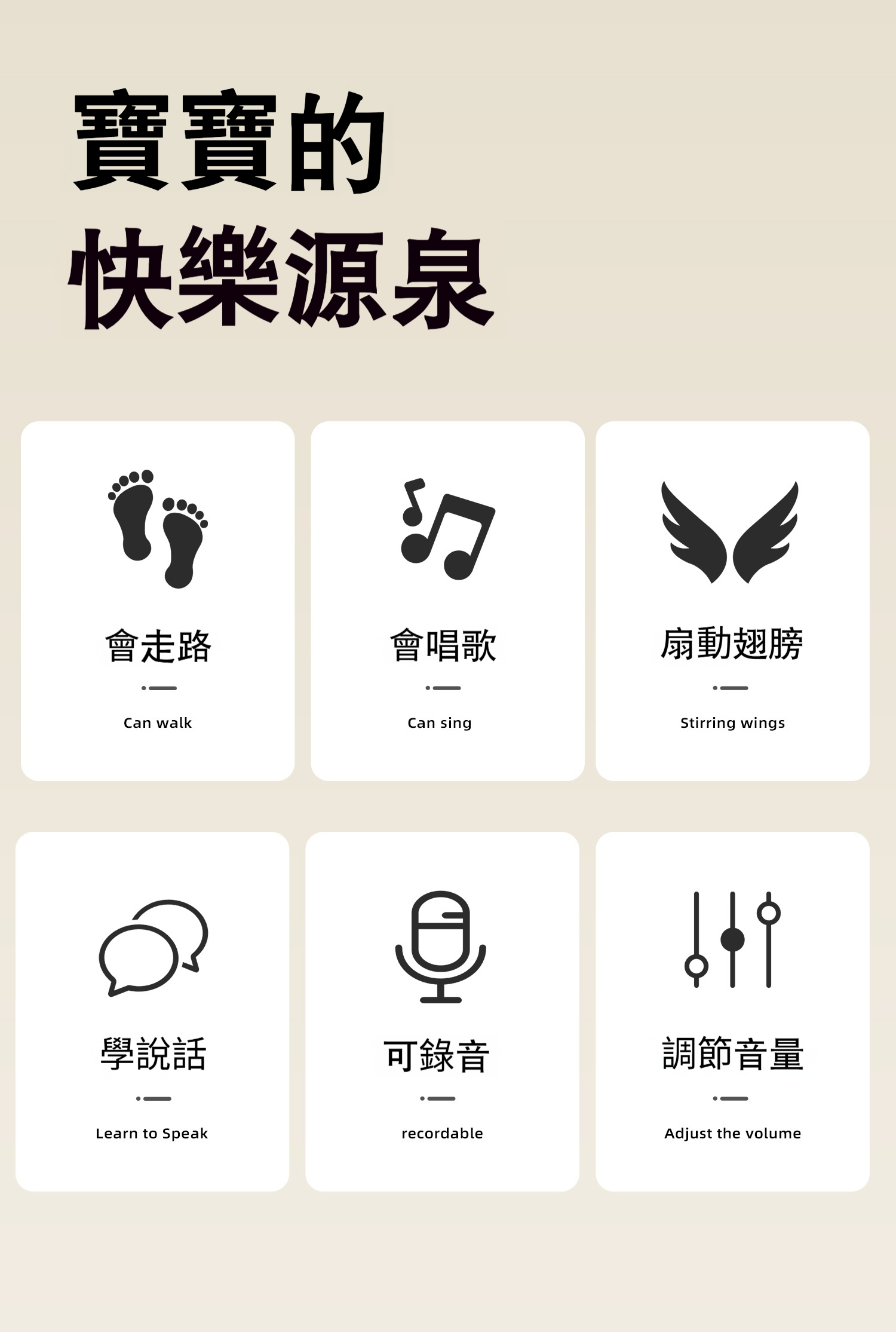 寶寶的
快樂源泉

會走路

Can walk

會唱歌

Can sing

扇動翅膀

Stirring wings

學說話

Learn to Speak

可錄音

recordable

調節音量

Adjust the volume