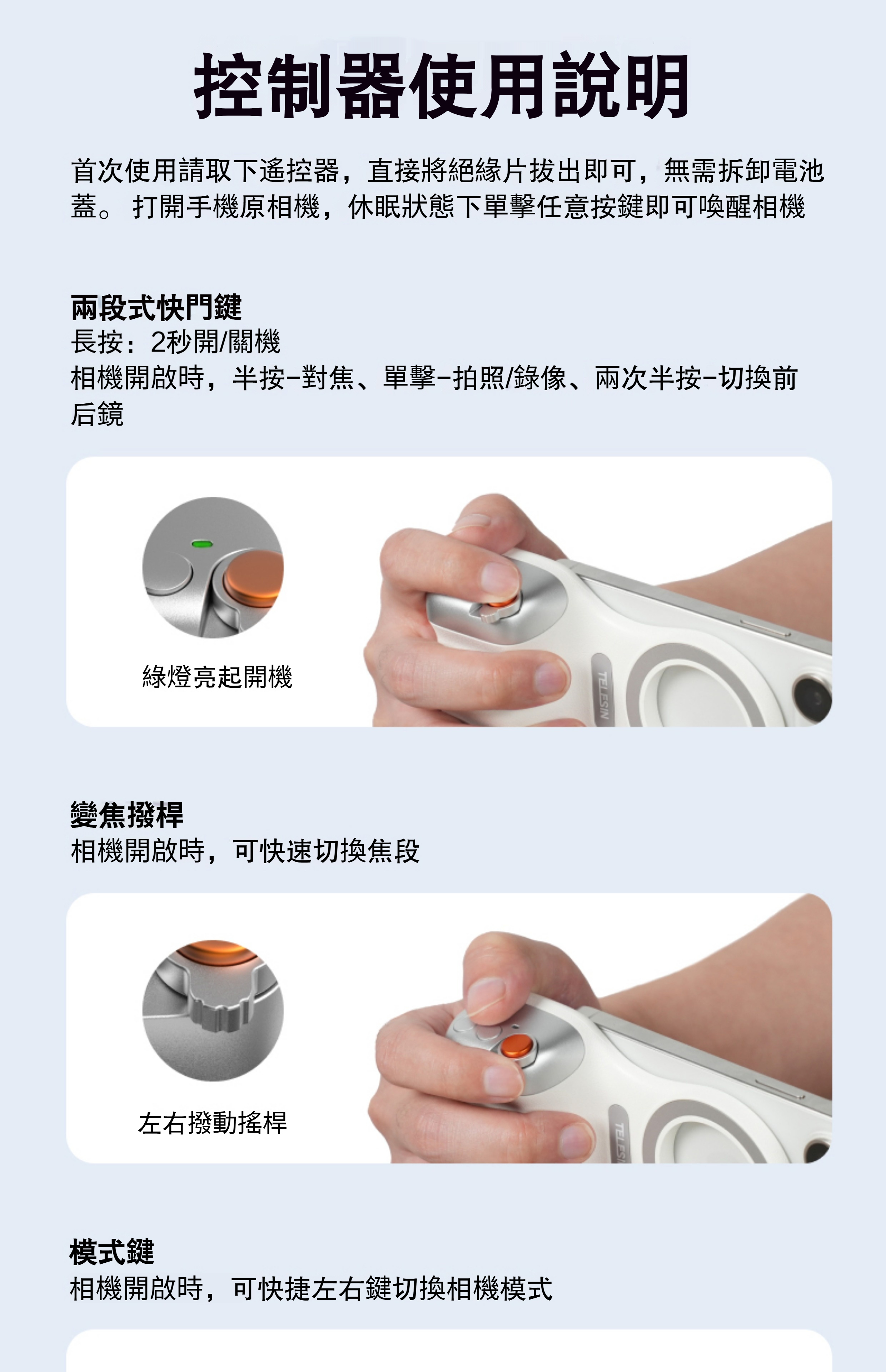 控制器使用說明

首次使用請取下遙控器，直接將絕緣片拔出即可，無需拆卸電池蓋。 打開手機原相機，休眠狀態下單擊任意按鍵即可喚醒相機

兩段式快門鍵
長按：2秒開/關機
相機開啟時，半按-對焦、單擊-拍照/錄像、兩次半按-切換前后鏡

綠燈亮起開機

TELESIN

變焦撥桿
相機開啟時，可快速切換焦段

左右撥動搖桿

TELESI

模式鍵
相機開啟時，可快捷左右鍵切換相機模式