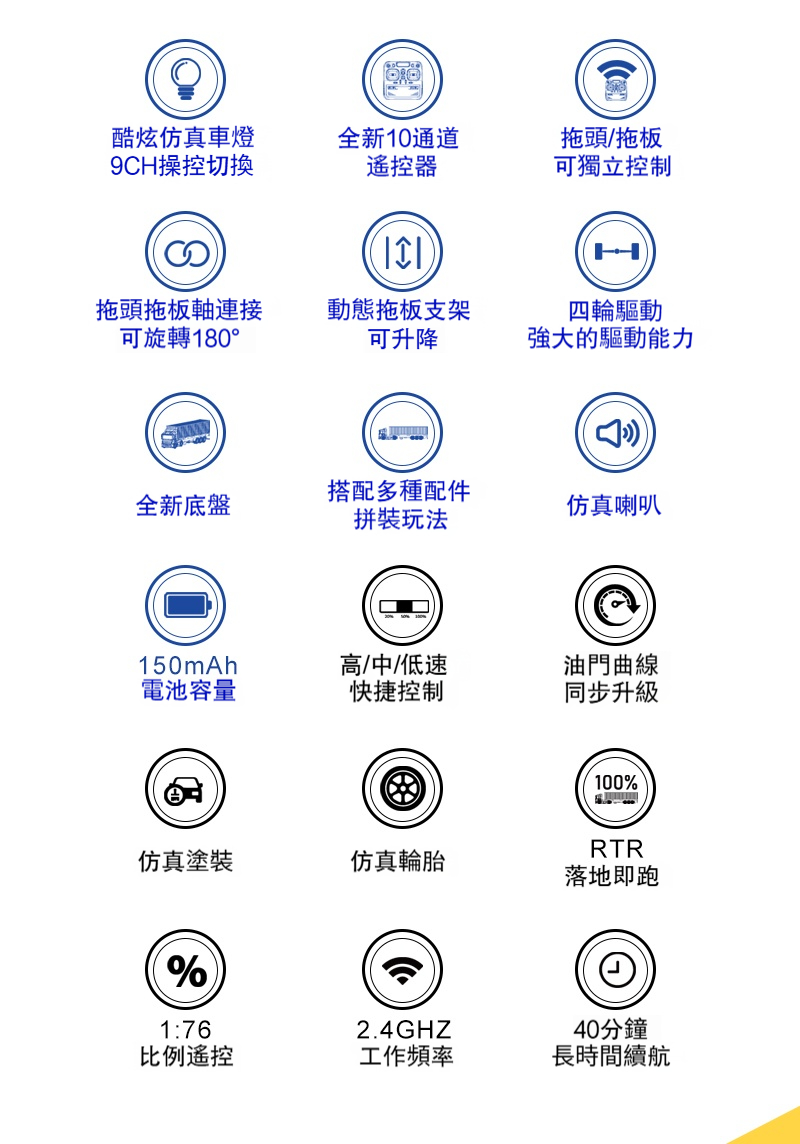 酷炫仿真車燈
9CH操控切換

全新10通道
遙控器

拖頭/拖板
可獨立控制

拖頭拖板軸連接
可旋轉180°

動態拖板支架
可升降

四輪驅動
強大的驅動能力

全新底盤

搭配多種配件
拼裝玩法

仿真喇叭

150mAh
電池容量

高/中/低速
快捷控制

油門曲線
同步升級

仿真塗裝

仿真輪胎

100%

RTR
落地即跑

%

1:76
比例遙控

2.4GHZ
工作頻率

40分鐘
長時間續航