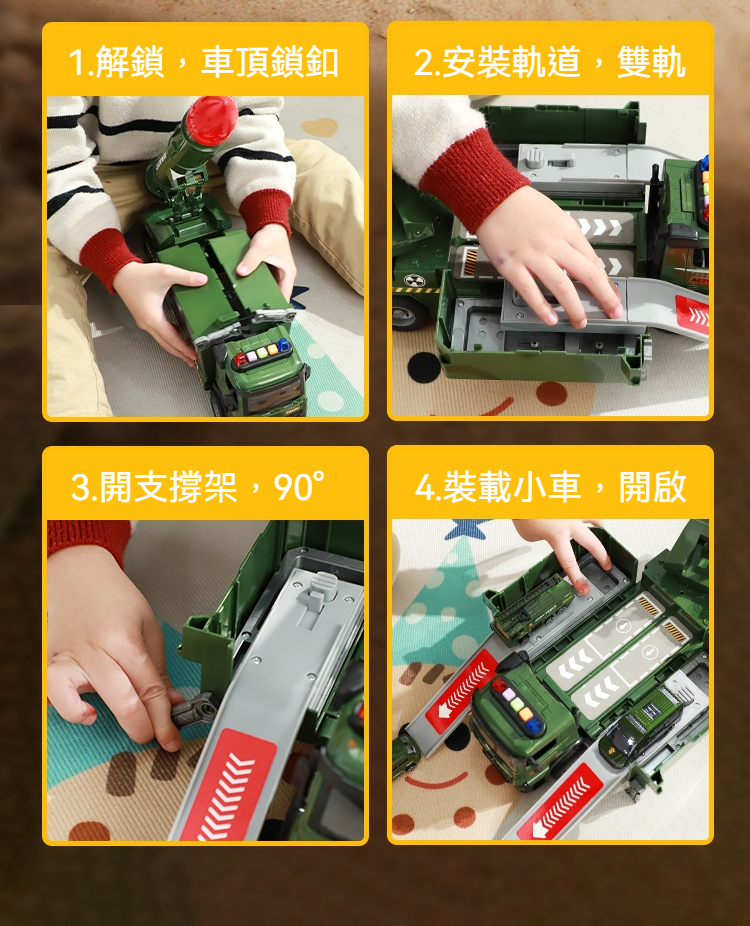 1.解鎖，車頂鎖釦

2.安裝軌道，雙軌

3.開支撐架，90°

4.裝載小車，開啟