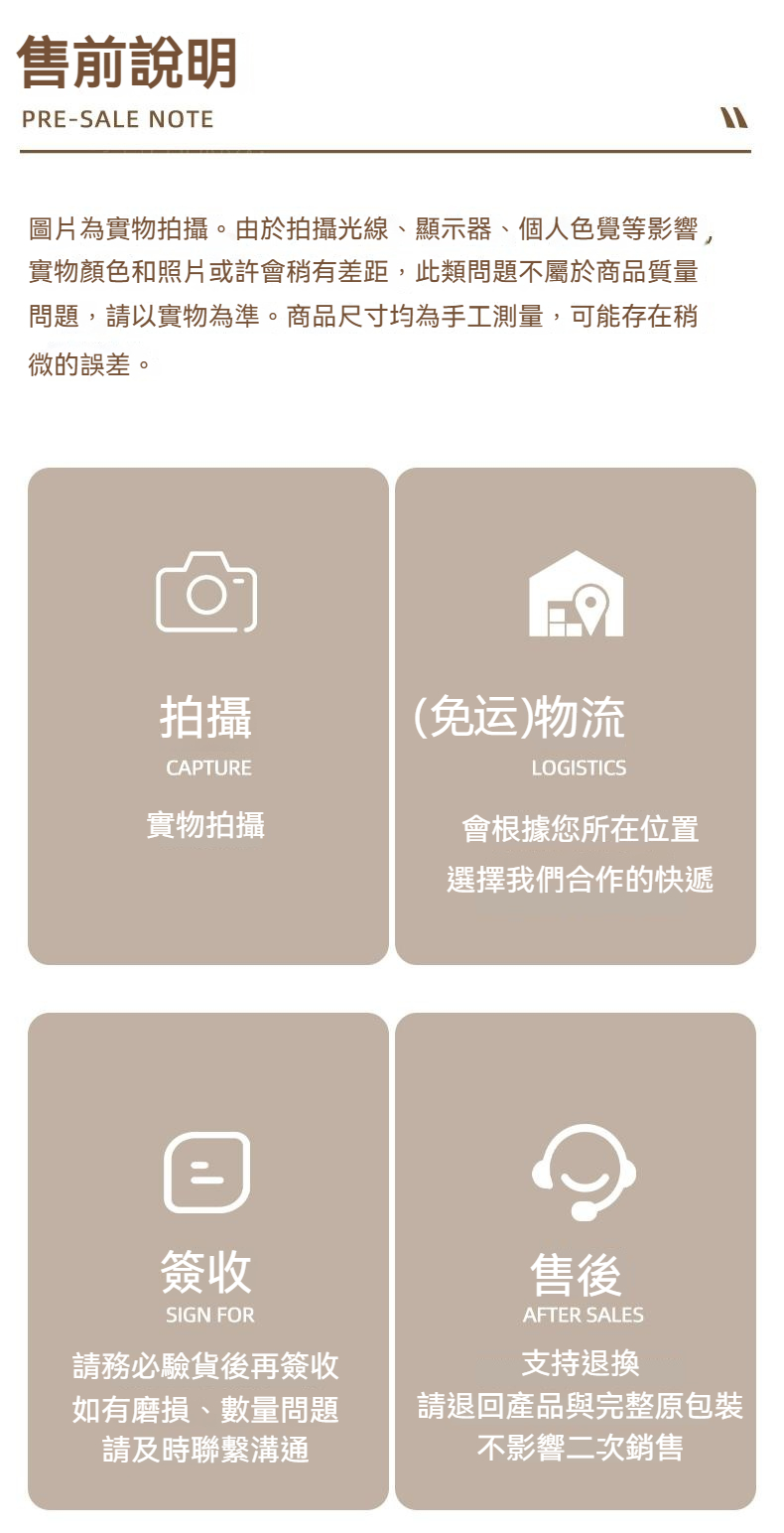 售前說明
PRE-SALE NOTE

圖片為實物拍攝。由於拍攝光線、顯示器、個人色覺等影響，實物顏色和照片或許會稍有差距，此類問題不屬於商品質量問題，請以實物為準。商品尺寸均為手工測量，可能存在稍微的誤差。

拍攝
CAPTURE
實物拍攝

(免运)物流
LOGISTICS
會根據您所在位置
選擇我們合作的快遞

簽收
SIGN FOR
請務必驗貨後再簽收
如有磨損、數量問題
請及時聯繫溝通

售後
AFTER SALES
支持退換
請退回產品與完整原包裝
不影響二次銷售