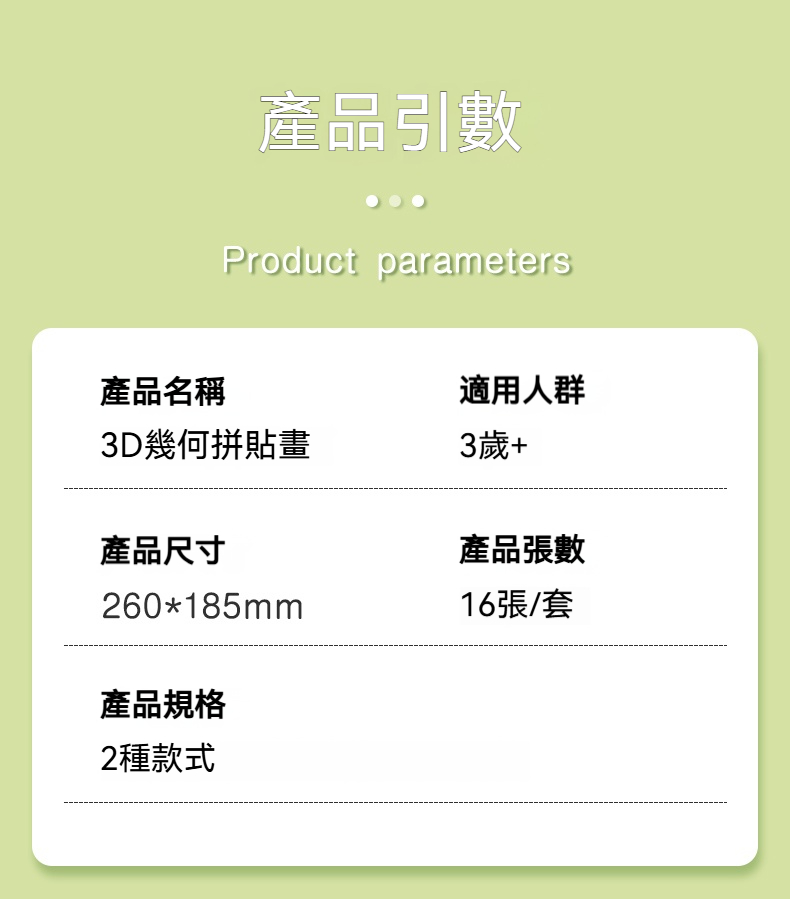 產品引數

Product parameters

產品名稱

3D幾何拼貼畫

適用人群

3歲+

產品尺寸

260*185mm

產品張數

16張/套

產品規格

2種款式