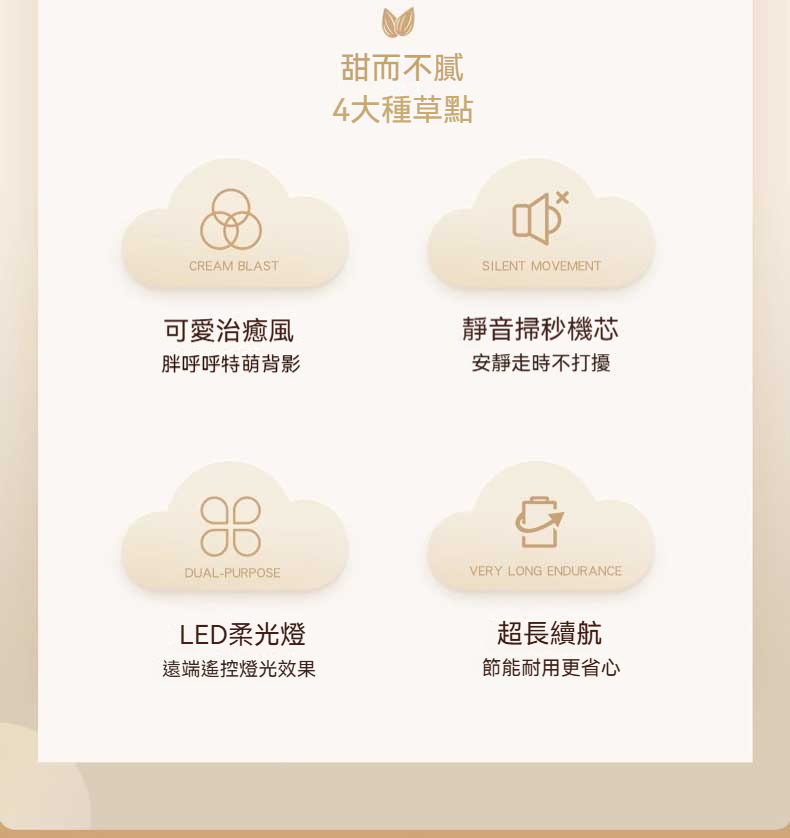 甜而不膩
4大種草點

CREAM BLAST

可愛治癒風
胖呼呼特萌背影

SILENT MOVEMENT

靜音掃秒機芯
安靜走時不打擾

DUAL-PURPOSE

LED柔光燈
遠端遙控燈光效果

VERY LONG ENDURANCE

超長續航
節能耐用更省心