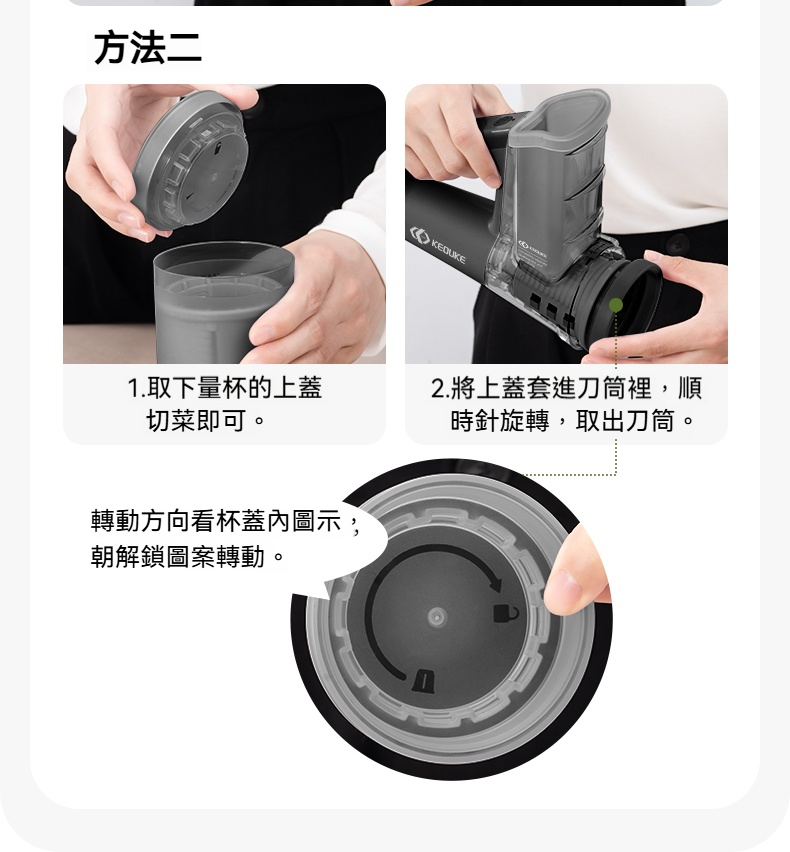 方法二

KEDUKE

1.取下量杯的上蓋切菜即可。

2.將上蓋套進刀筒裡，順時針旋轉，取出刀筒。

轉動方向看杯蓋內圖示，朝解鎖圖案轉動。