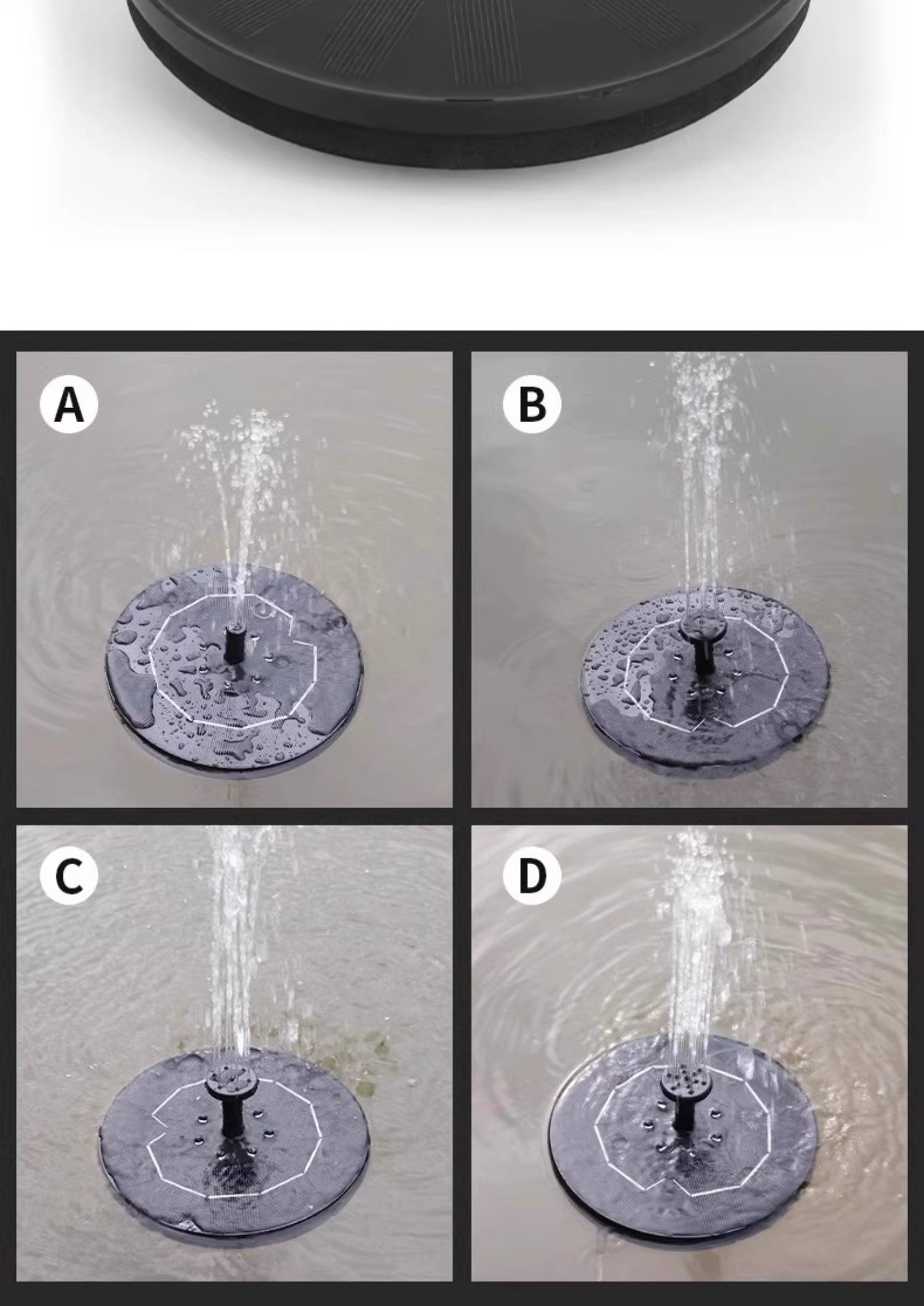 A

B

C

D