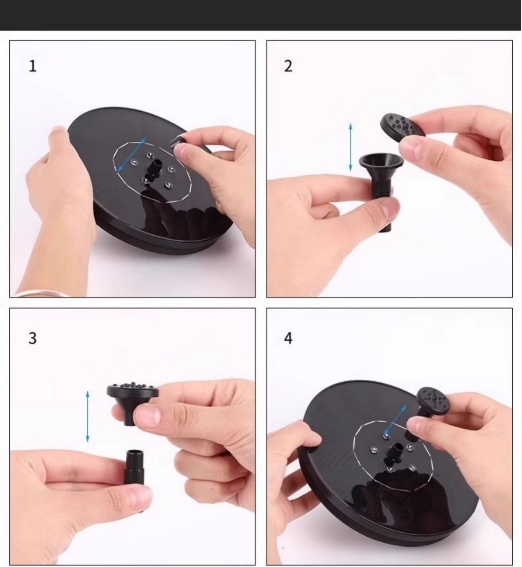 1

2

3

4