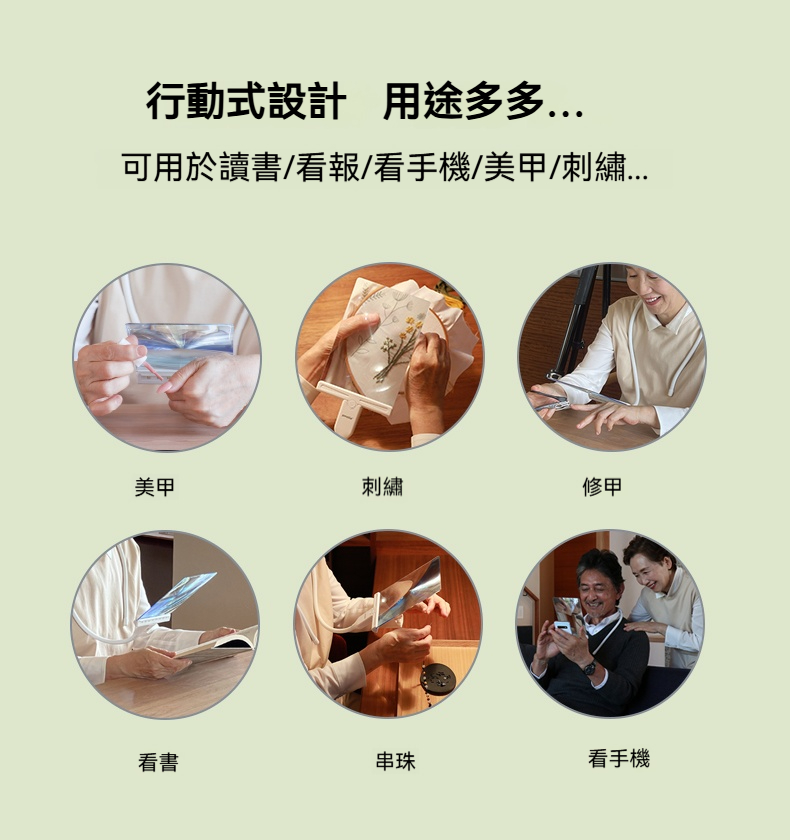 行動式設計　用途多多...

可用於讀書/看報/看手機/美甲/刺繡...

美甲

刺繡

修甲

看書

串珠

看手機