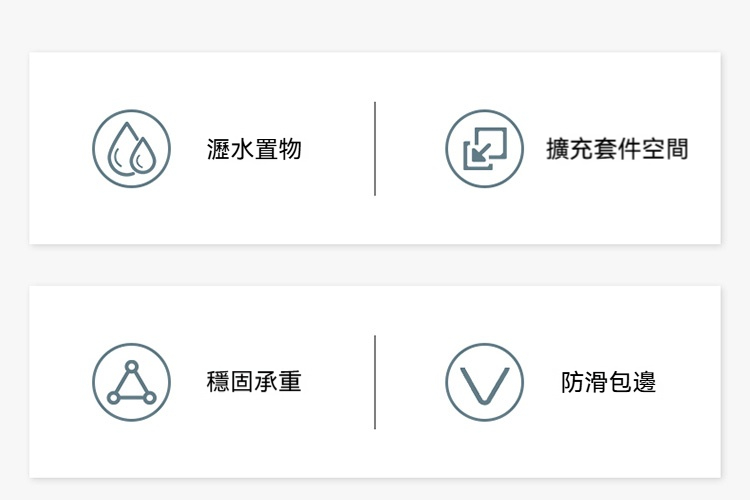 瀝水置物

擴充套件空間

穩固承重

防滑包邊