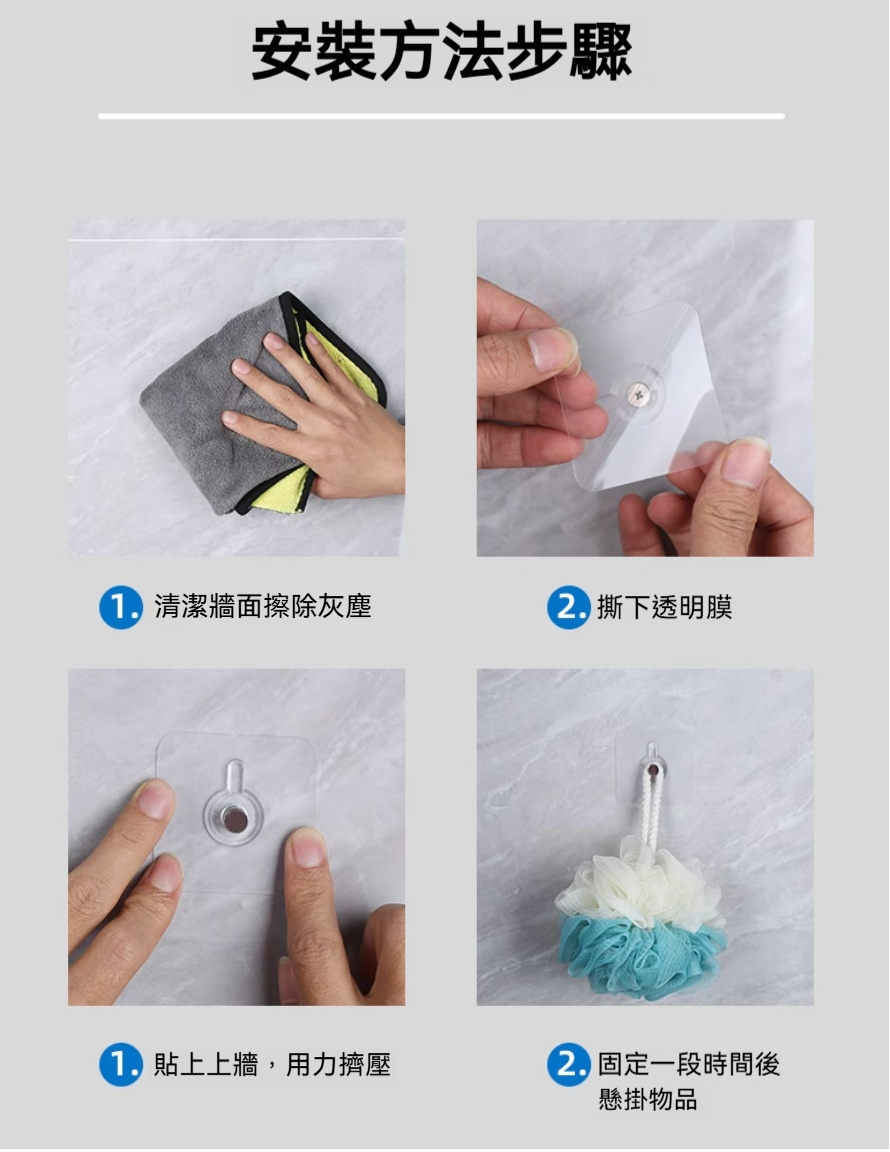 安裝方法步驟

1. 清潔牆面擦除灰塵

2. 撕下透明膜

1. 貼上上牆，用力擠壓

2. 固定一段時間後懸掛物品