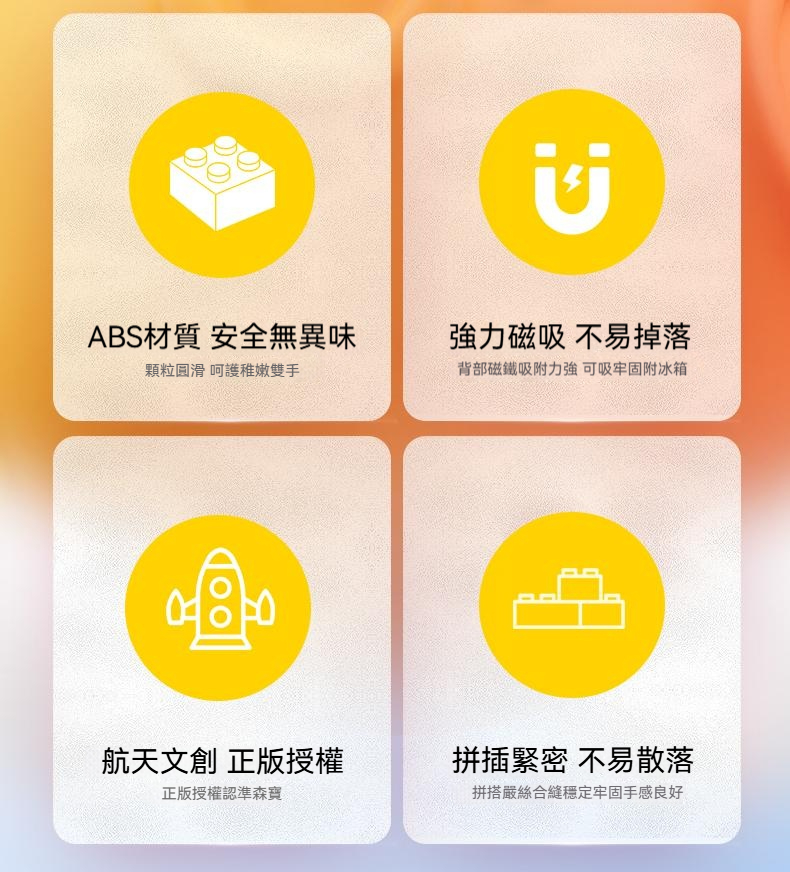 ABS材質 安全無異味

顆粒圓滑 呵護稚嫩雙手

強力磁吸 不易掉落

背部磁鐵吸附力強 可吸牢固附冰箱

航天文創 正版授權

正版授權認準森寶

拼插緊密 不易散落

拼搭嚴絲合縫穩定牢固手感良好