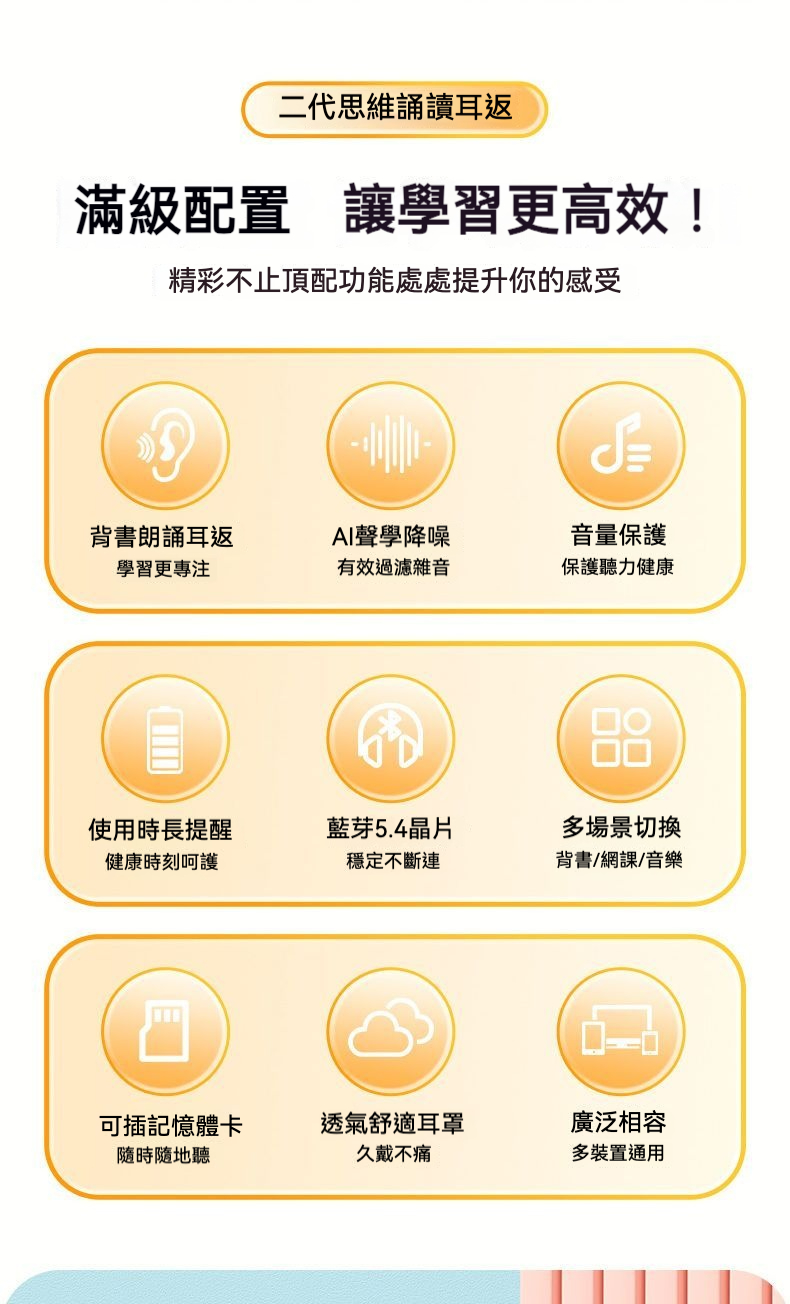 二代思維誦讀耳返

滿級配置 讓學習更高效！

精彩不止頂配功能處處提升你的感受

背書朗誦耳返
學習更專注

AI聲學降噪
有效過濾雜音

音量保護
保護聽力健康

使用時長提醒
健康時刻呵護

藍芽5.4晶片
穩定不斷連

多場景切換
背書/網課/音樂

可插記憶體卡
隨時隨地聽

透氣舒適耳罩
久戴不痛

廣泛相容
多裝置通用