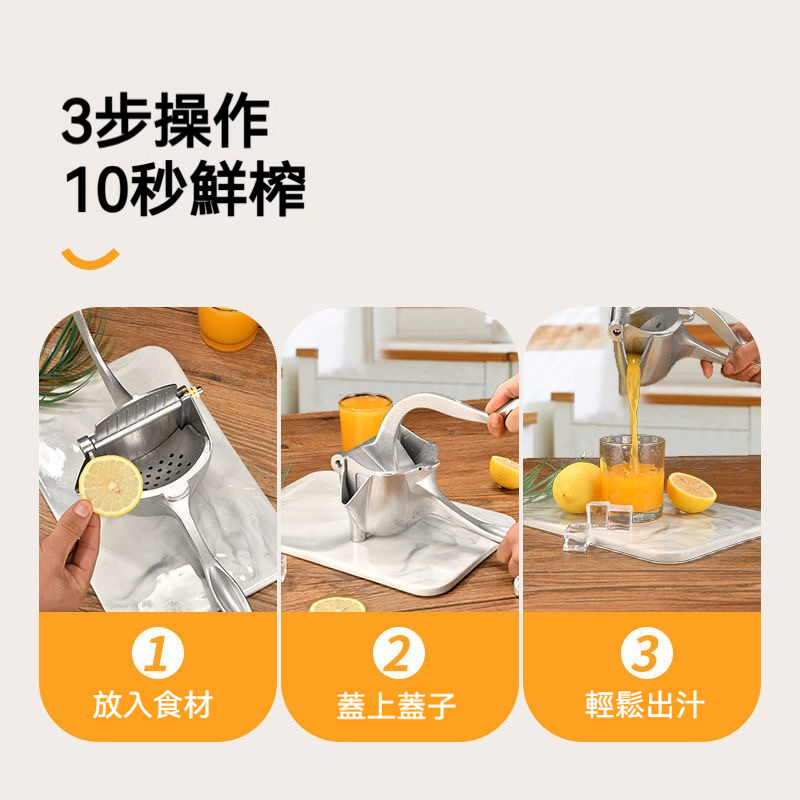 3步操作
10秒鮮榨

1
放入食材

2
蓋上蓋子

3
輕鬆出汁