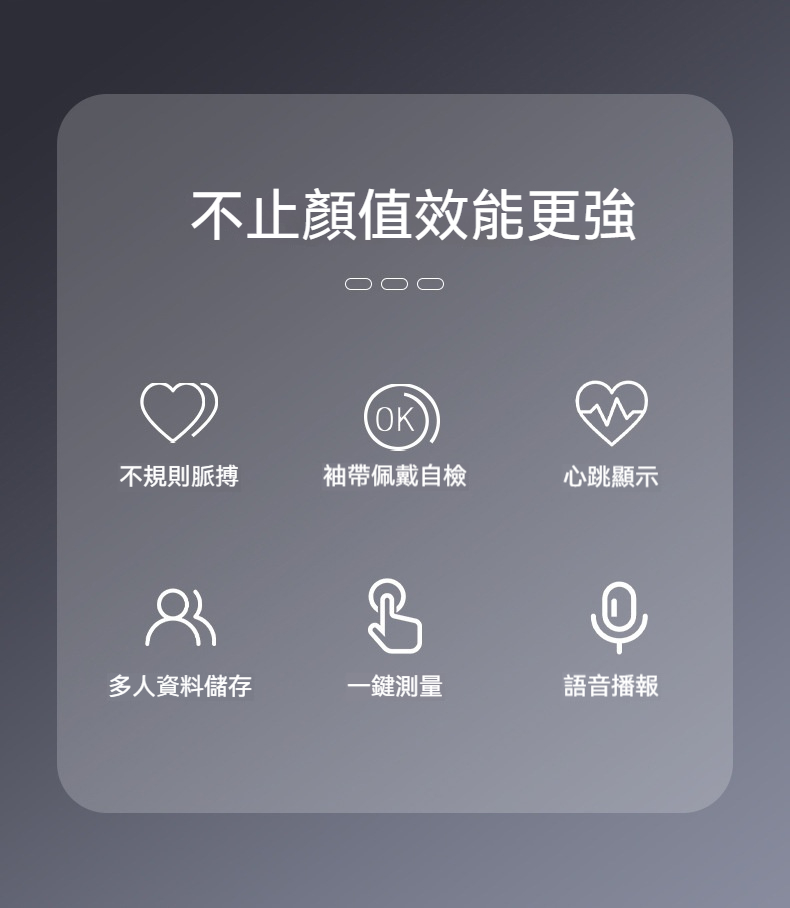 不止顏值效能更強

OK

不規則脈搏

袖帶佩戴自檢

心跳顯示

多人資料儲存

一鍵測量

語音播報