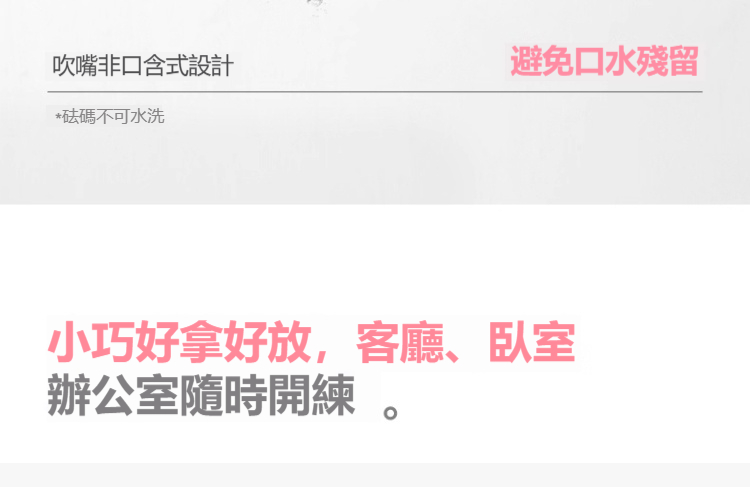 吹嘴非口含式設計

避免口水殘留

*砝碼不可水洗

小巧好拿好放，客廳、臥室
辦公室隨時開練 。