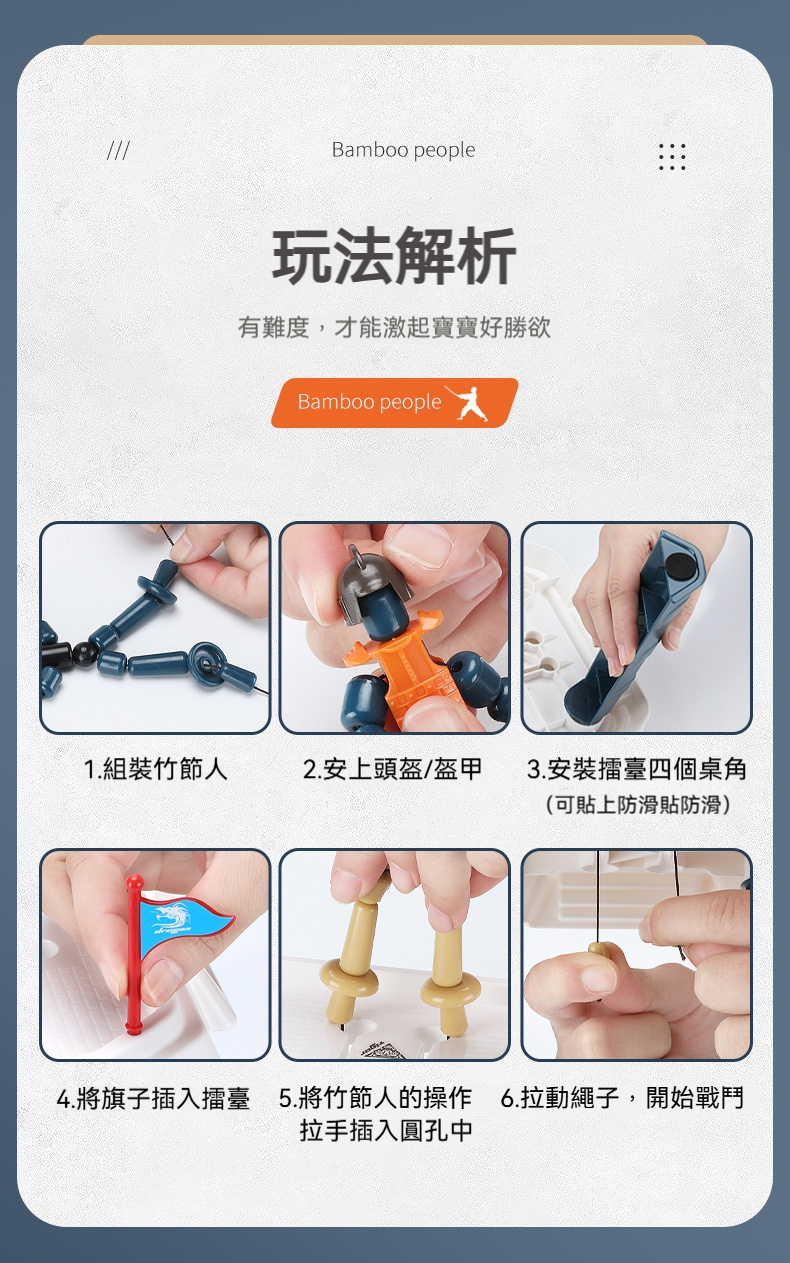 ///

Bamboo people

玩法解析

有難度，才能激起寶寶好勝欲

Bamboo people

1.組裝竹節人

2.安上頭盔/盔甲

3.安裝擂臺四個桌角
（可貼上防滑貼防滑）

dragon

4.將旗子插入擂臺

5.將竹節人的操作拉手插入圓孔中

6.拉動繩子，開始戰鬥