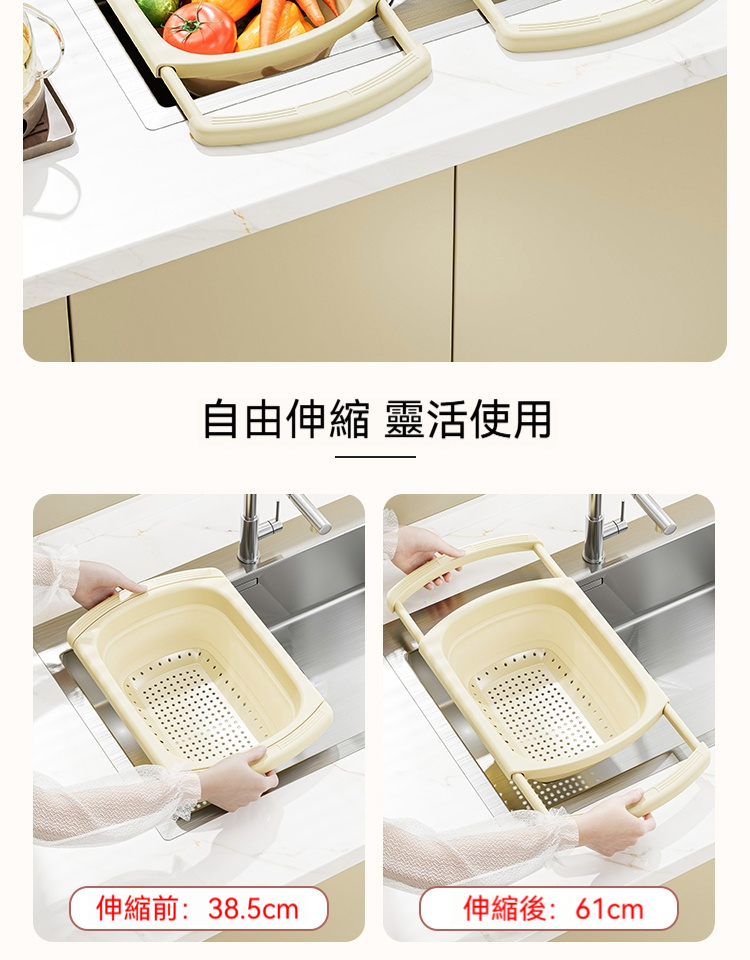 自由伸縮 靈活使用

伸縮前：38.5cm

伸縮後：61cm