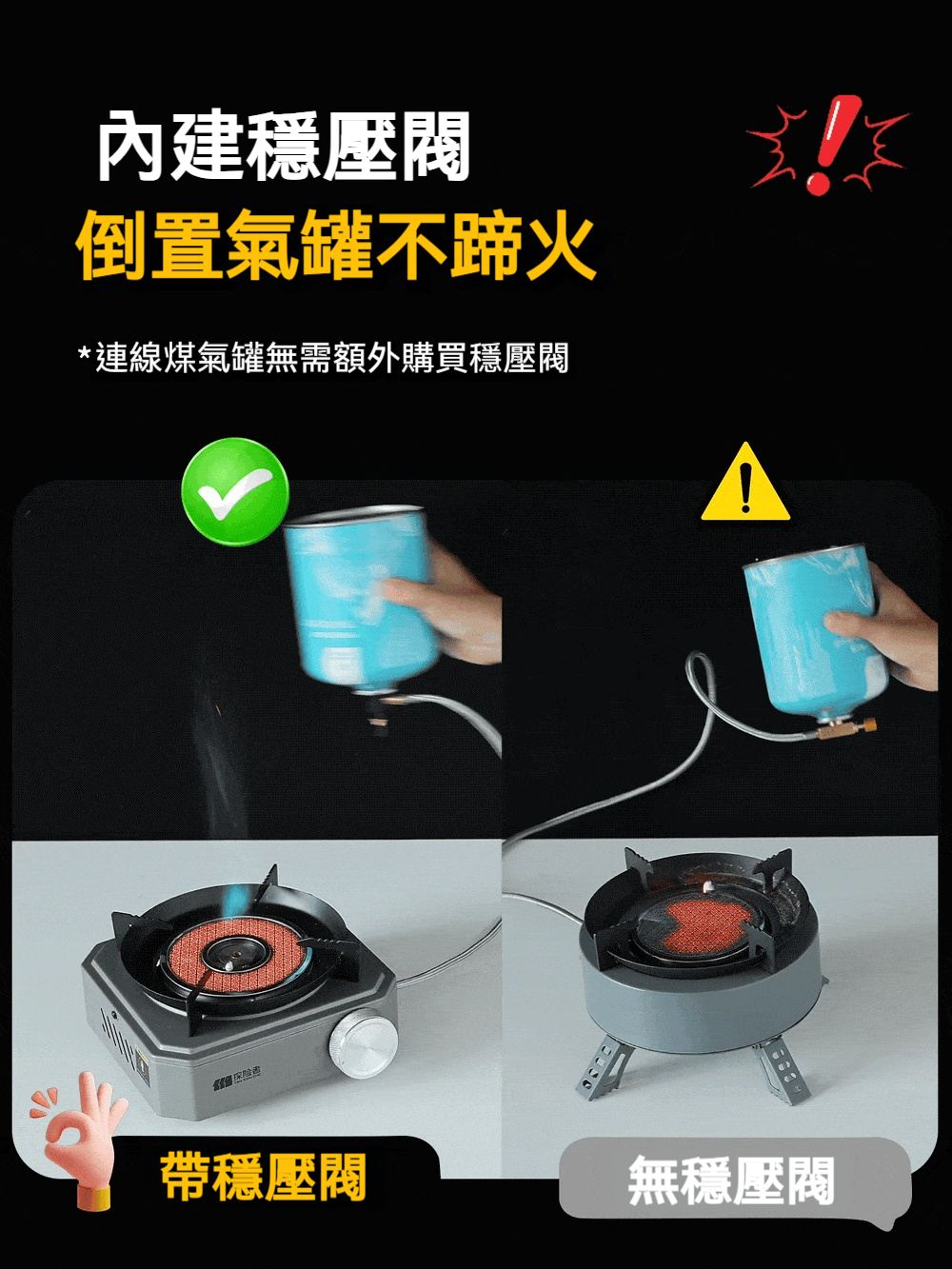 內建穩壓閥
倒置氣罐不蹄火

*連線煤氣罐無需額外購買穩壓閥

探險者

帶穩壓閥

無穩壓閥