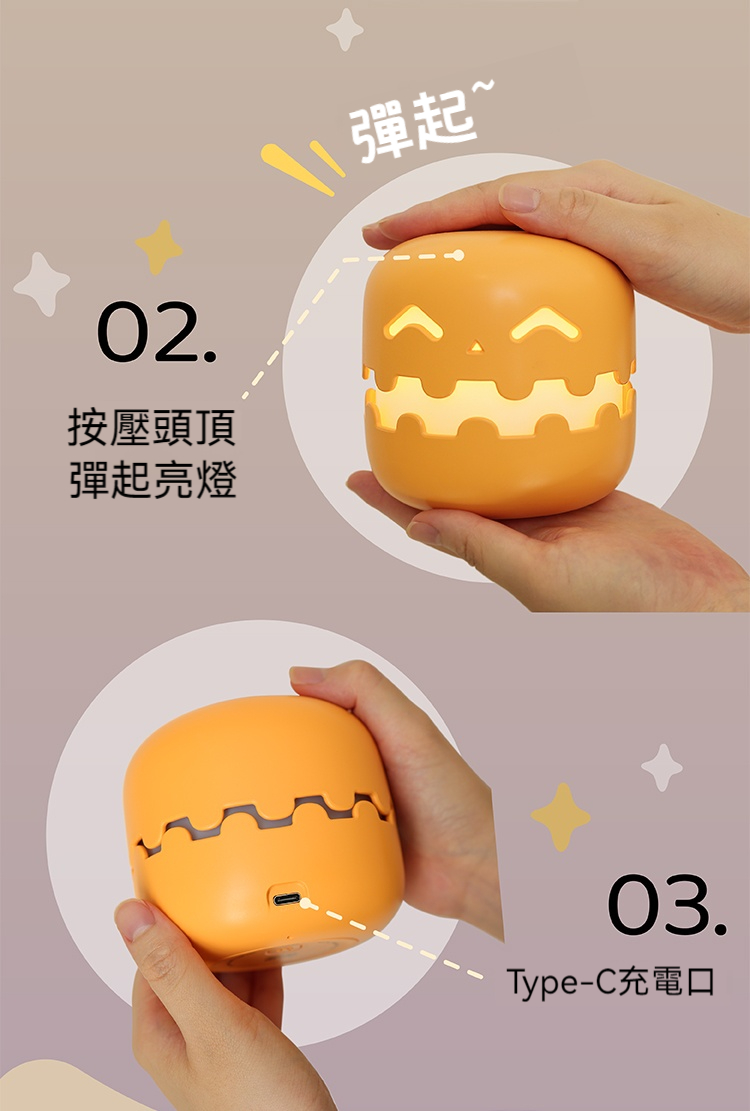 彈起~

02.
按壓頭頂
彈起亮燈

03.
Type-C充電口