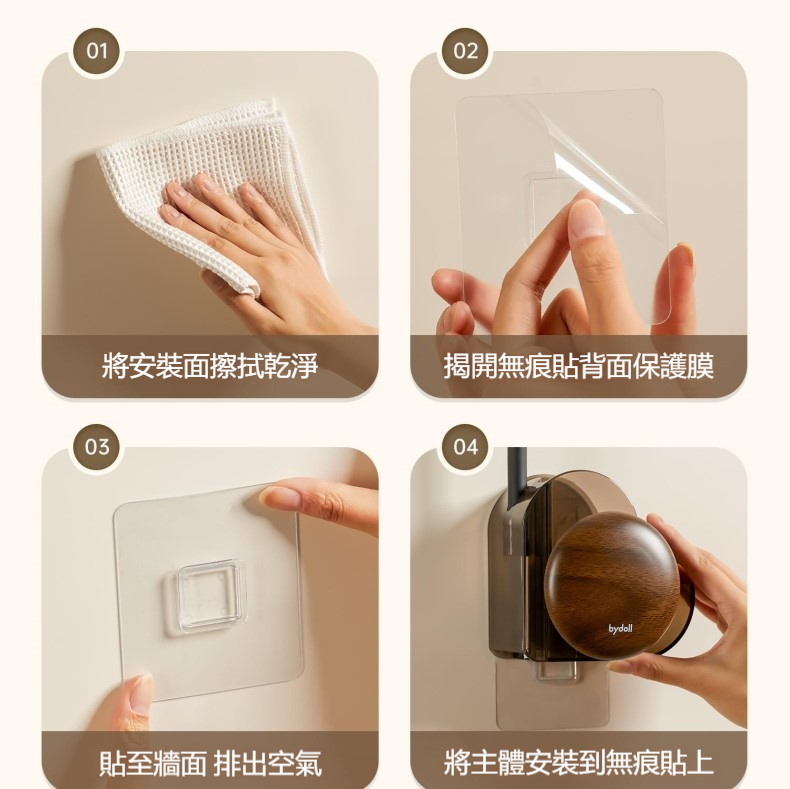 01

將安裝面擦拭乾淨

02

揭開無痕貼背面保護膜

03

貼至牆面 排出空氣

04

bydoll

將主體安裝到無痕貼上