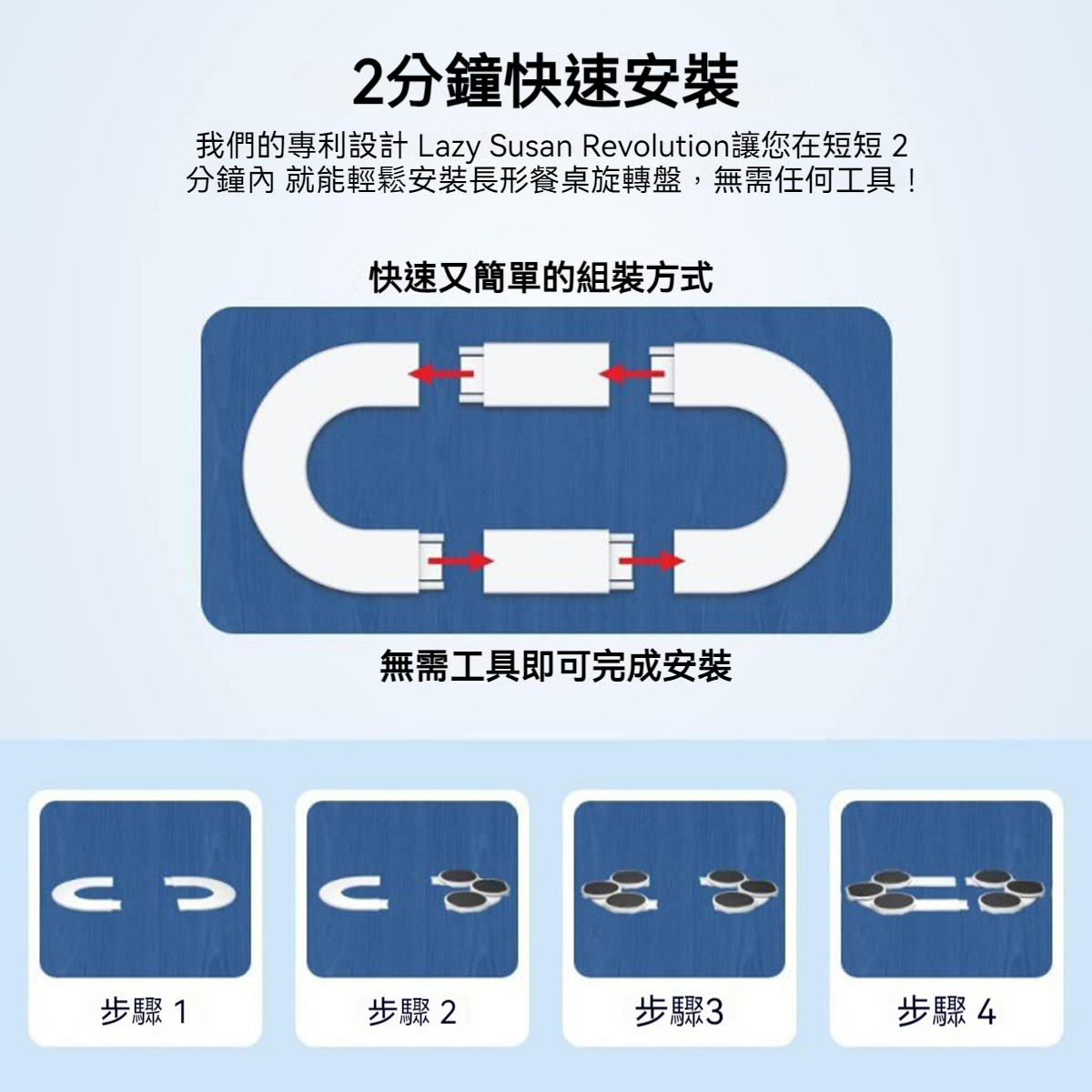 2分鐘快速安裝

我們的專利設計 Lazy Susan Revolution讓您在短短 2 分鐘內 就能輕鬆安裝長形餐桌旋轉盤，無需任何工具！

快速又簡單的組裝方式

無需工具即可完成安裝

步驟 1

步驟 2

步驟3

步驟 4