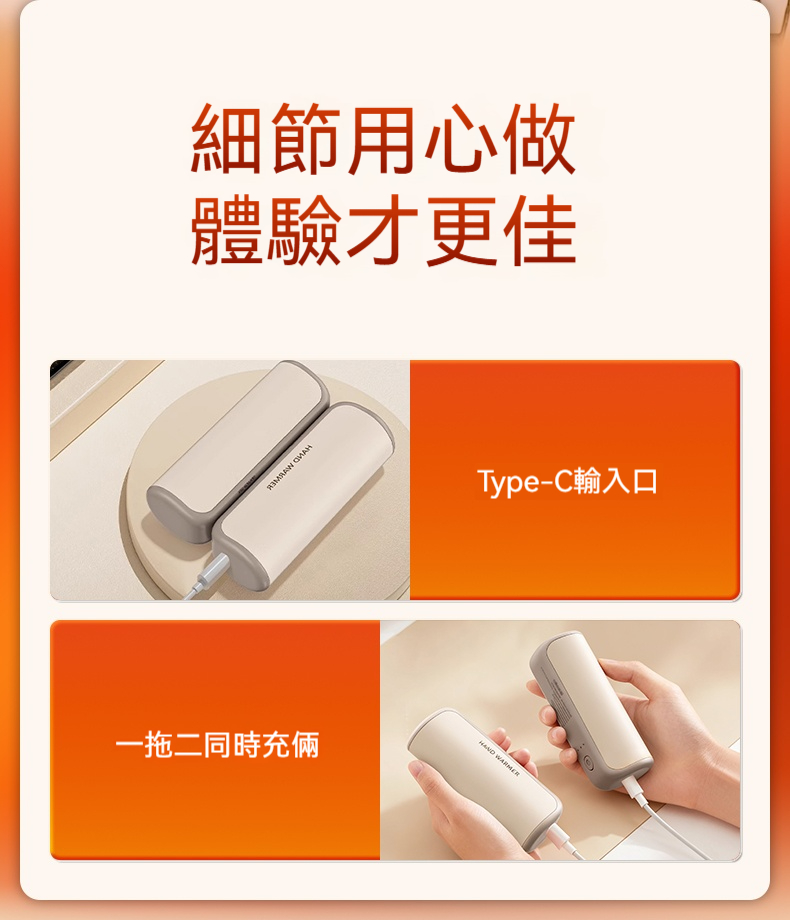 細節用心做
體驗才更佳

HAND WARMER

Type-C輸入口

一拖二同時充倆

HAND WARMER