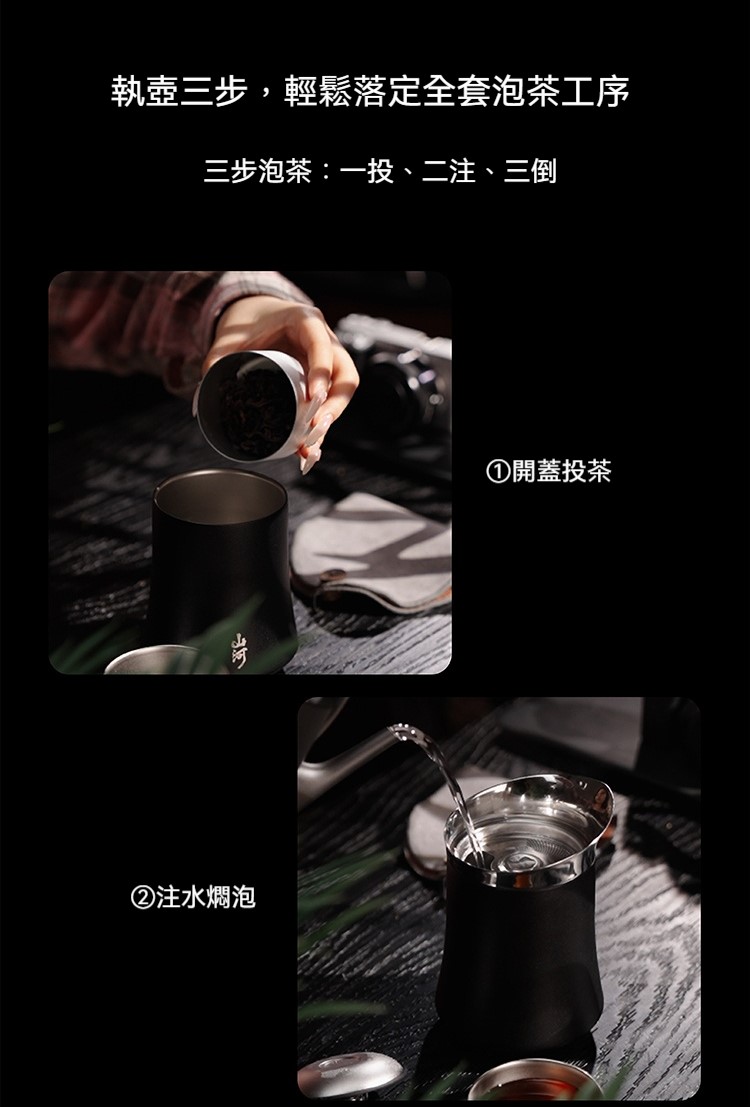 執壺三步，輕鬆落定全套泡茶工序

三步泡茶：一投、二注、三倒

山河

①開蓋投茶

②注水燜泡