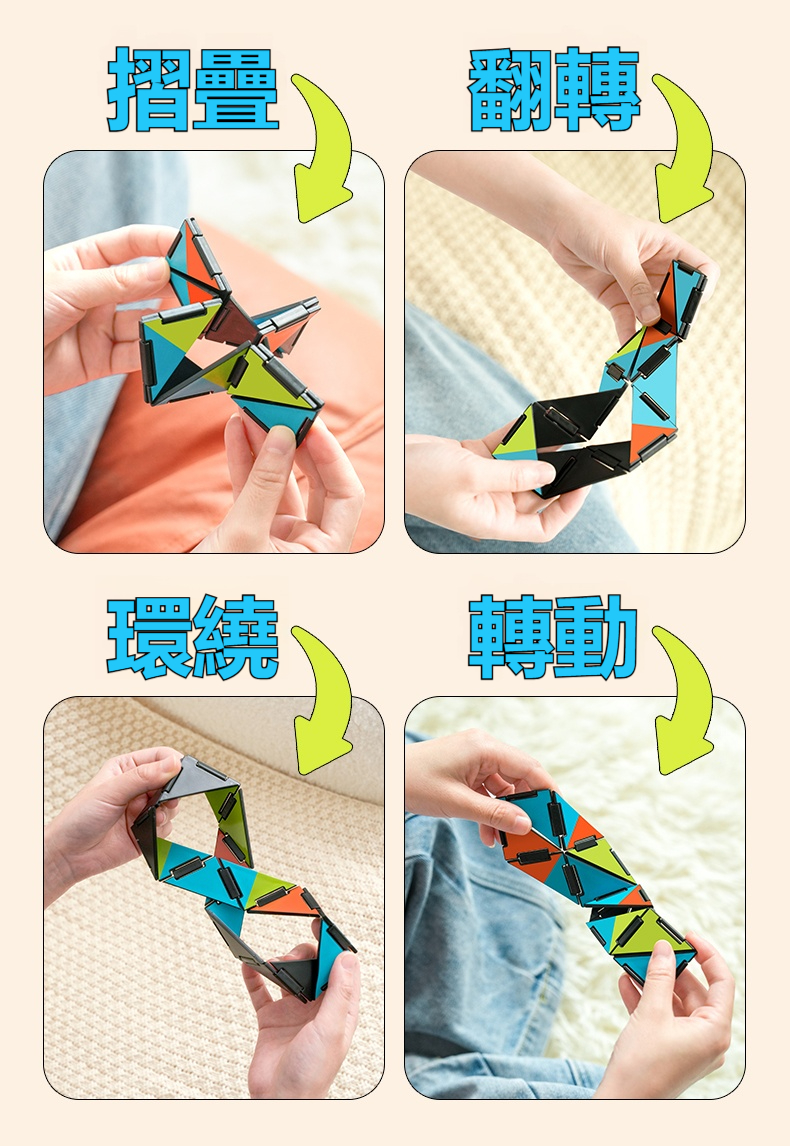 摺疊

翻轉

環繞

轉動