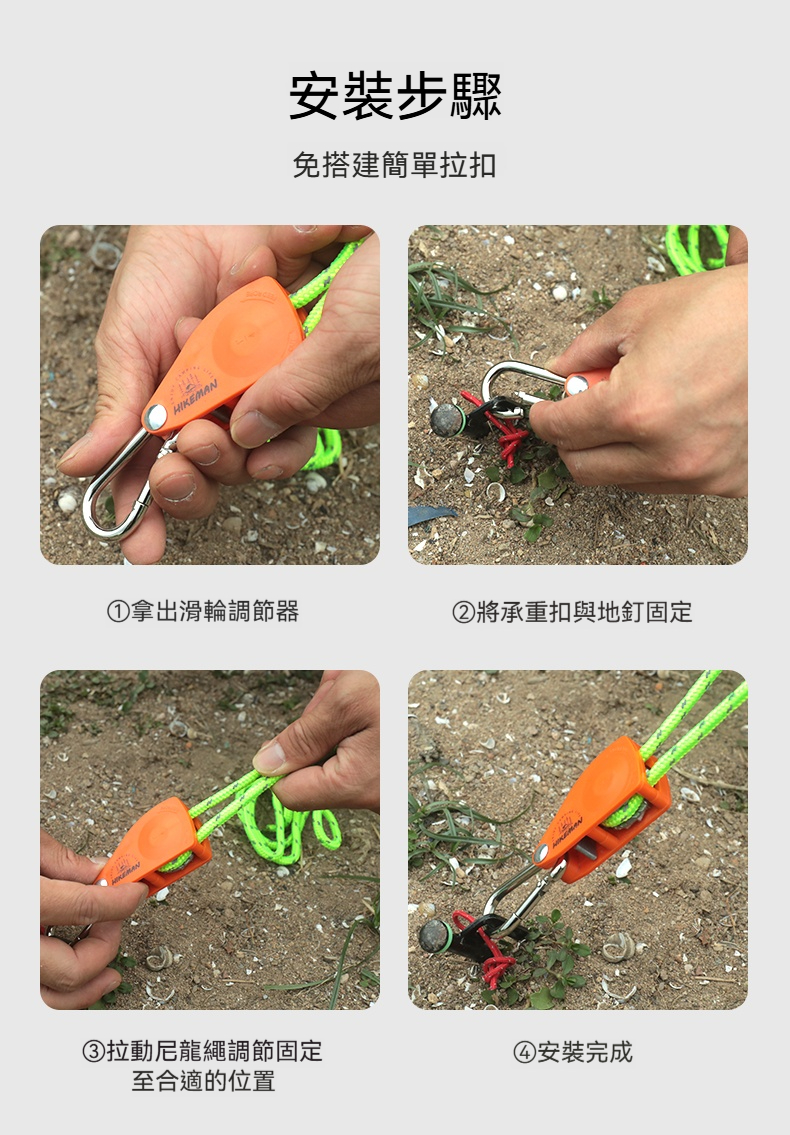 安裝步驟

免搭建簡單拉扣

HIKEMAN

①拿出滑輪調節器

②將承重扣與地釘固定

HIKEMAN

HIKEMAN

③拉動尼龍繩調節固定至合適的位置

④安裝完成