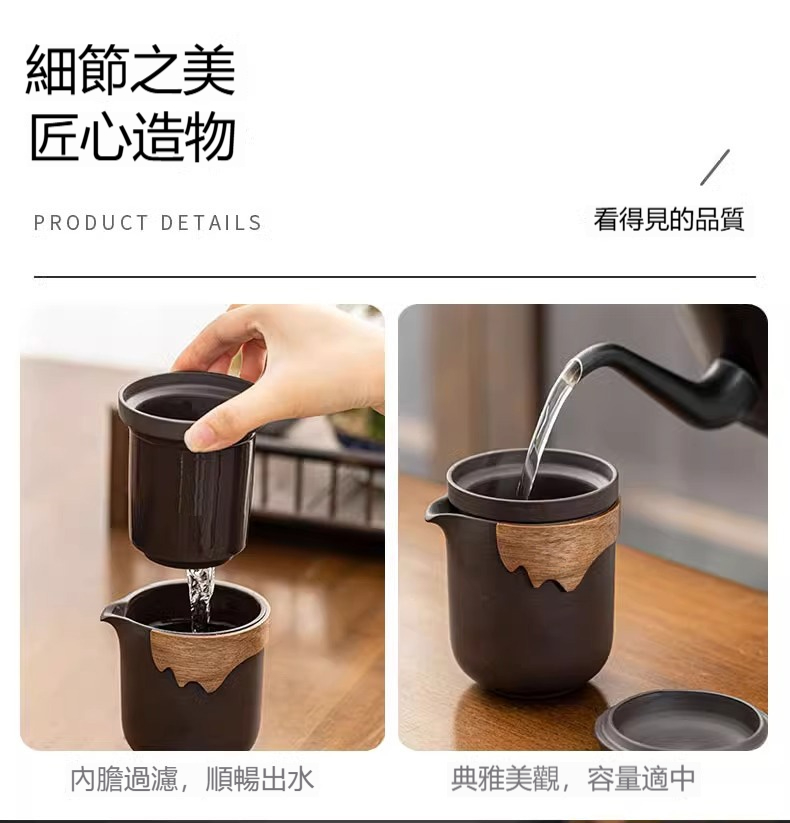 細節之美
匠心造物

PRODUCT DETAILS

看得見的品質

內膽過濾，順暢出水

典雅美觀，容量適中