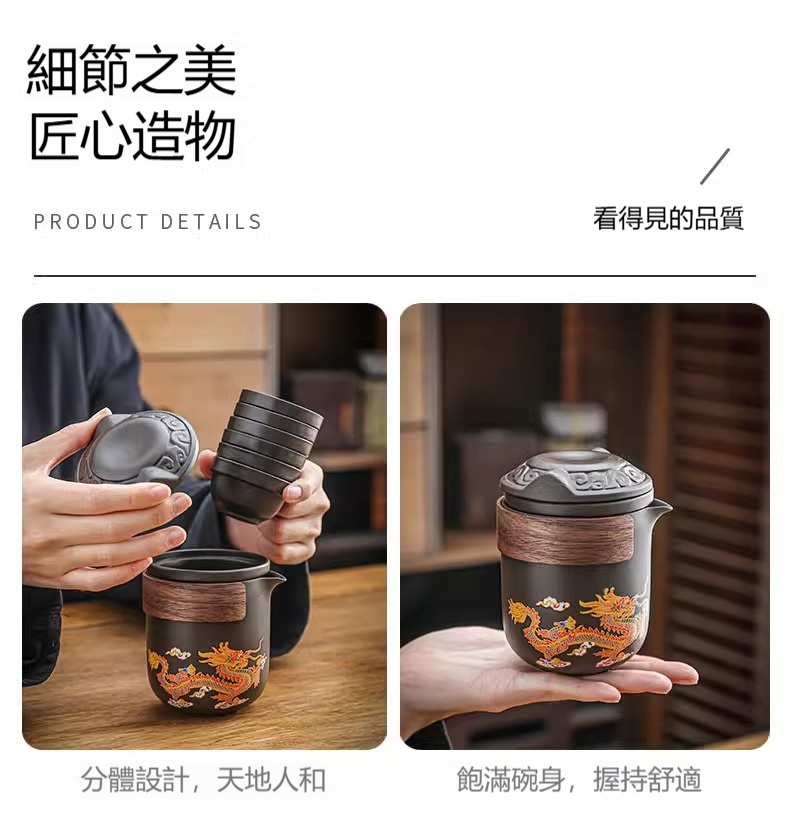 細節之美
匠心造物

PRODUCT DETAILS

看得見的品質

分體設計，天地人和

飽滿碗身，握持舒適