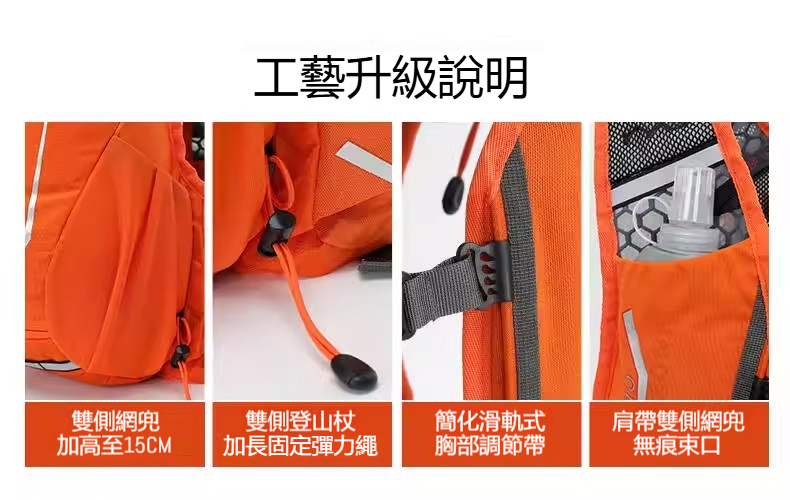 工藝升級說明

雙側網兜
加高至15CM

雙側登山杖
加長固定彈力繩

簡化滑軌式
胸部調節帶

肩帶雙側網兜
無痕束口