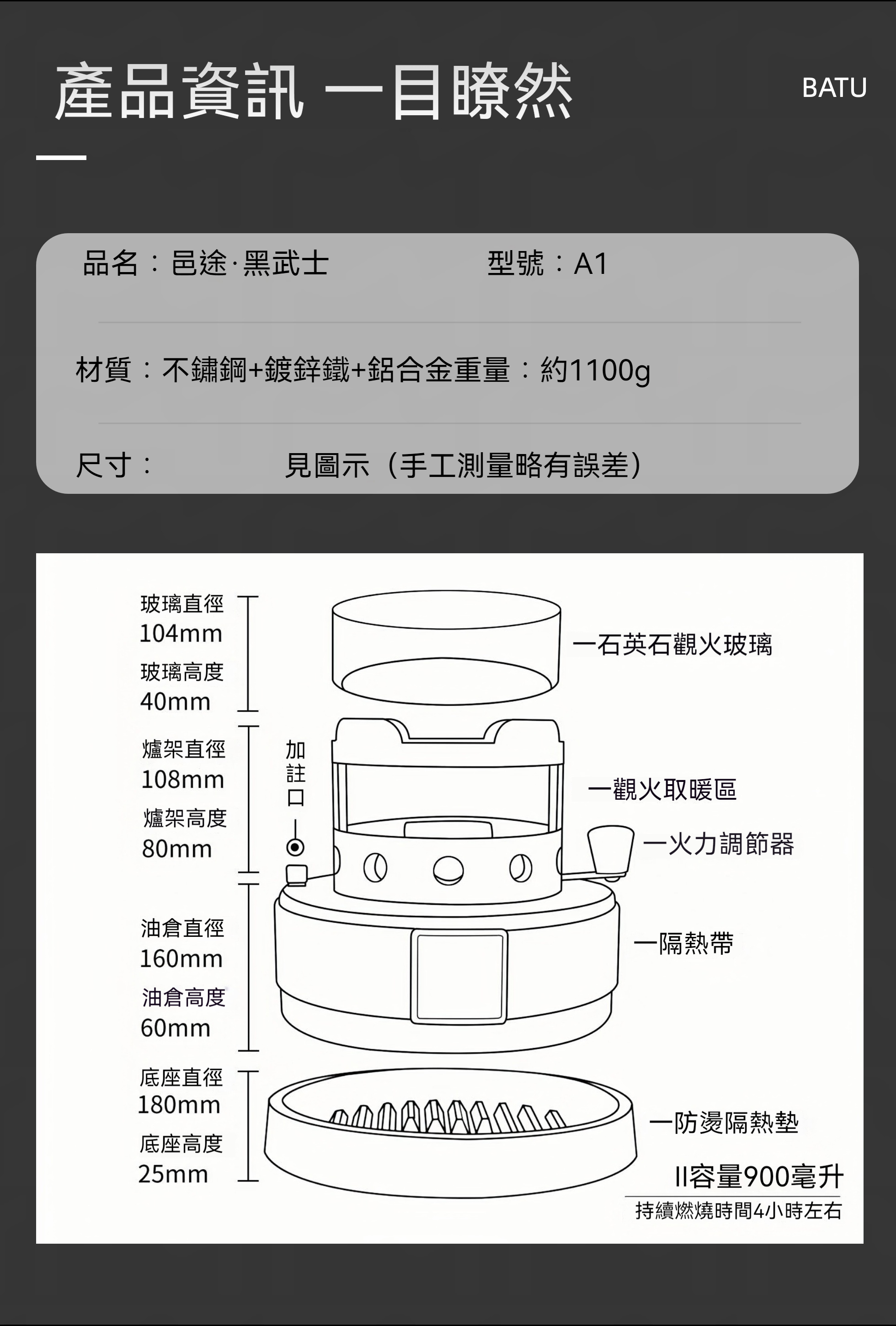 產品資訊 一目瞭然

BATU

品名：邑途·黑武士

型號：A1

材質：不鏽鋼+鍍鋅鐵+鋁合金重量：約1100g

尺寸：

見圖示（手工測量略有誤差）

玻璃直徑
104mm
玻璃高度
40mm

爐架直徑
108mm
爐架高度
80mm

油倉直徑
160mm
油倉高度
60mm

底座直徑
180mm
底座高度
25mm

加註口

一石英石觀火玻璃

一觀火取暖區

一火力調節器

一隔熱帶

一防燙隔熱墊

II容量900毫升
持續燃燒時間4小時左右