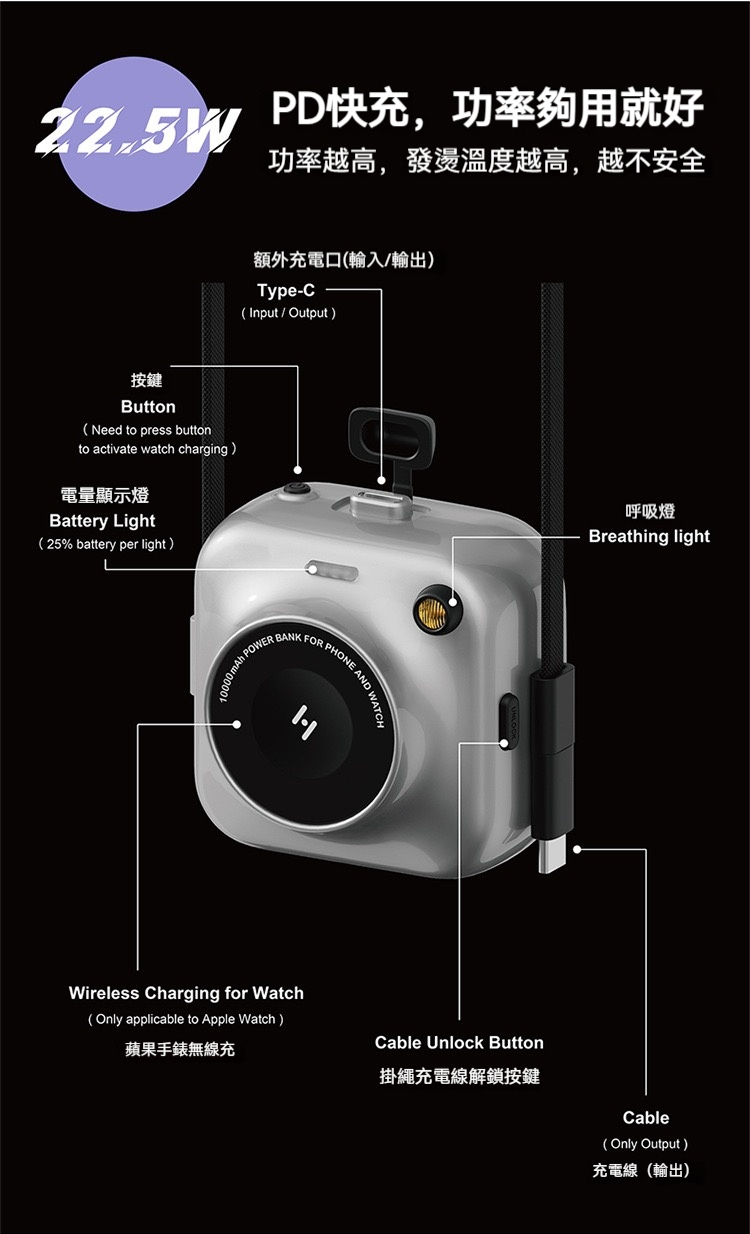 22.5W

PD快充，功率夠用就好

功率越高，發燙溫度越高，越不安全

額外充電口(輸入/輸出)

Type-C

( Input / Output )

按鍵

Button

( Need to press button to activate watch charging )

電量顯示燈

Battery Light

( 25% battery per light )

呼吸燈

Breathing light

10000mAh POWER BANK FOR PHONE AND WATCH

Wireless Charging for Watch

( Only applicable to Apple Watch )

蘋果手錶無線充

Cable Unlock Button

掛繩充電線解鎖按鍵

Cable

( Only Output )

充電線（輸出）