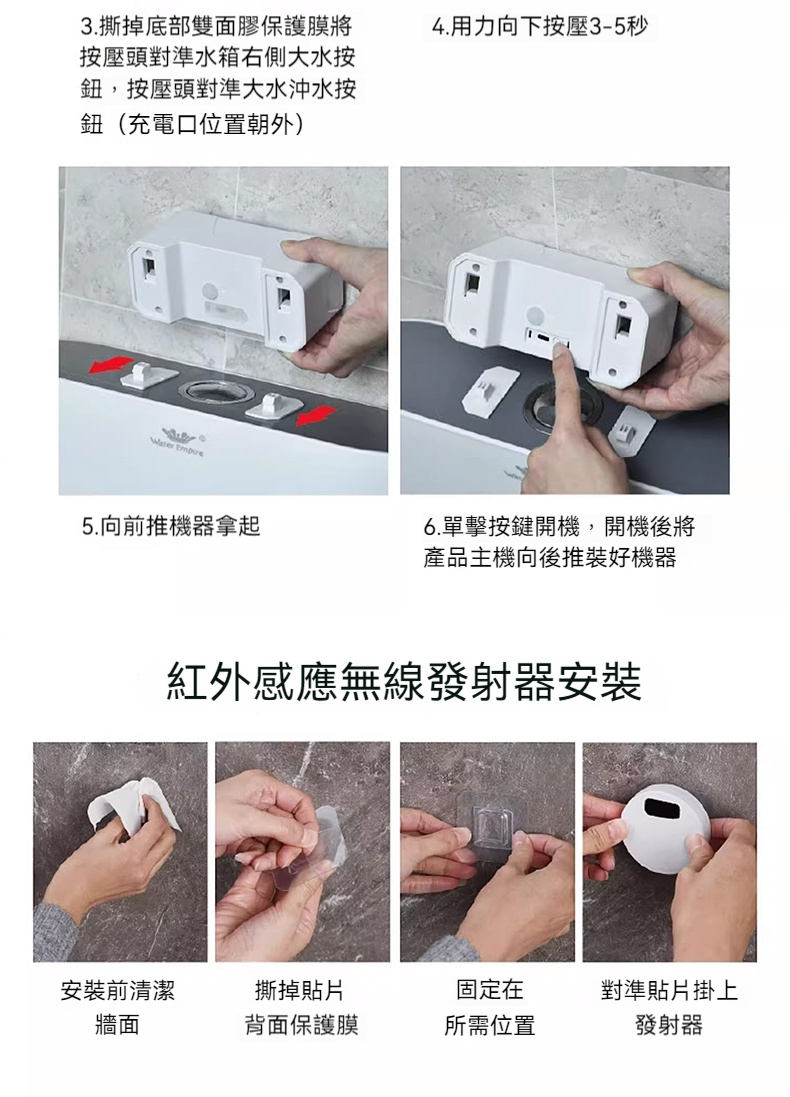 3.撕掉底部雙面膠保護膜將按壓頭對準水箱右側大水按鈕，按壓頭對準大水沖水按鈕（充電口位置朝外）

4.用力向下按壓3-5秒

Water Empire

5.向前推機器拿起

6.單擊按鍵開機，開機後將產品主機向後推裝好機器

紅外感應無線發射器安裝

安裝前清潔牆面

撕掉貼片背面保護膜

固定在所需位置

對準貼片掛上發射器