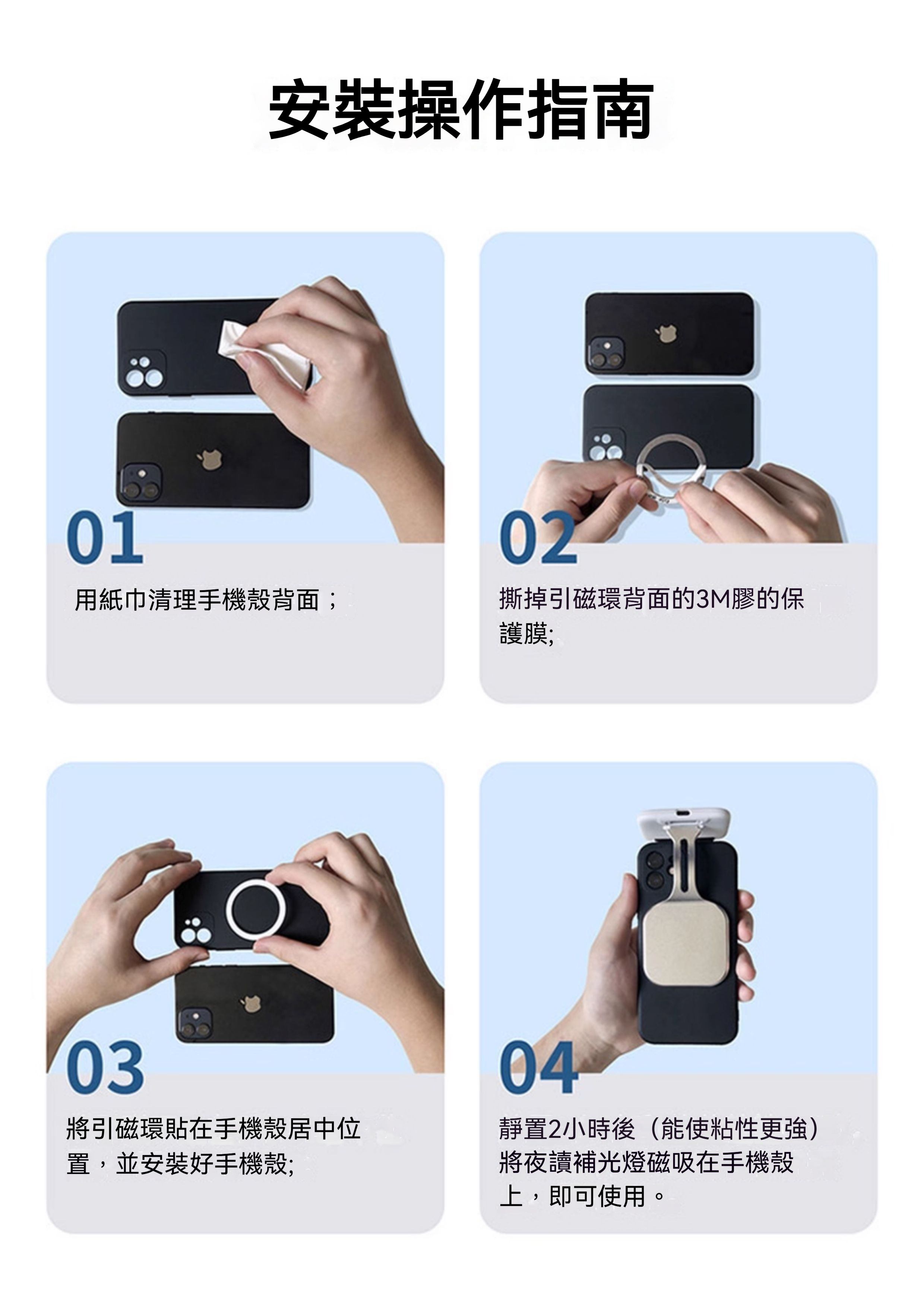 安裝操作指南

01
用紙巾清理手機殼背面；

02
撕掉引磁環背面的3M膠的保護膜;

03
將引磁環貼在手機殼居中位置，並安裝好手機殼;

04
靜置2小時後（能使粘性更強）將夜讀補光燈磁吸在手機殼上，即可使用。