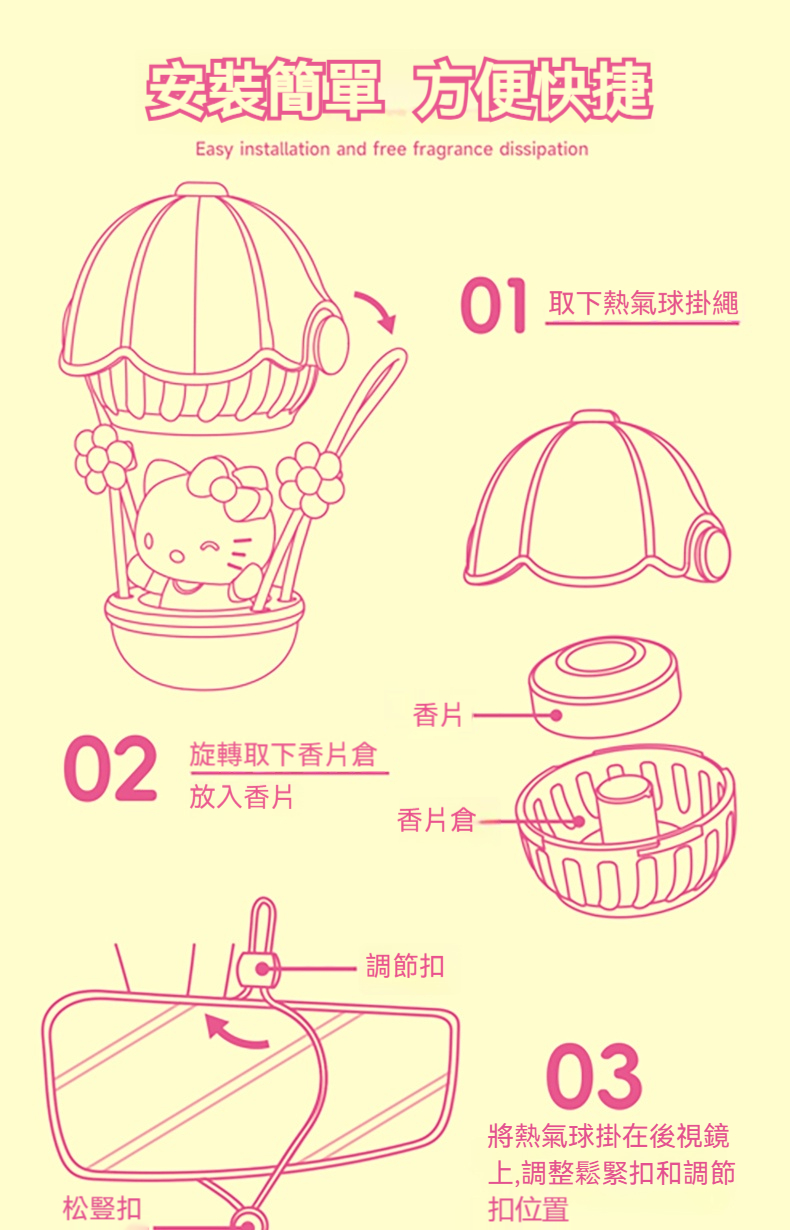 安裝簡單 方便快捷
Easy installation and free fragrance dissipation

01 取下熱氣球掛繩

香片

02 旋轉取下香片倉
放入香片

香片倉

調節扣

03
將熱氣球掛在後視鏡上,調整鬆緊扣和調節扣位置

松豎扣