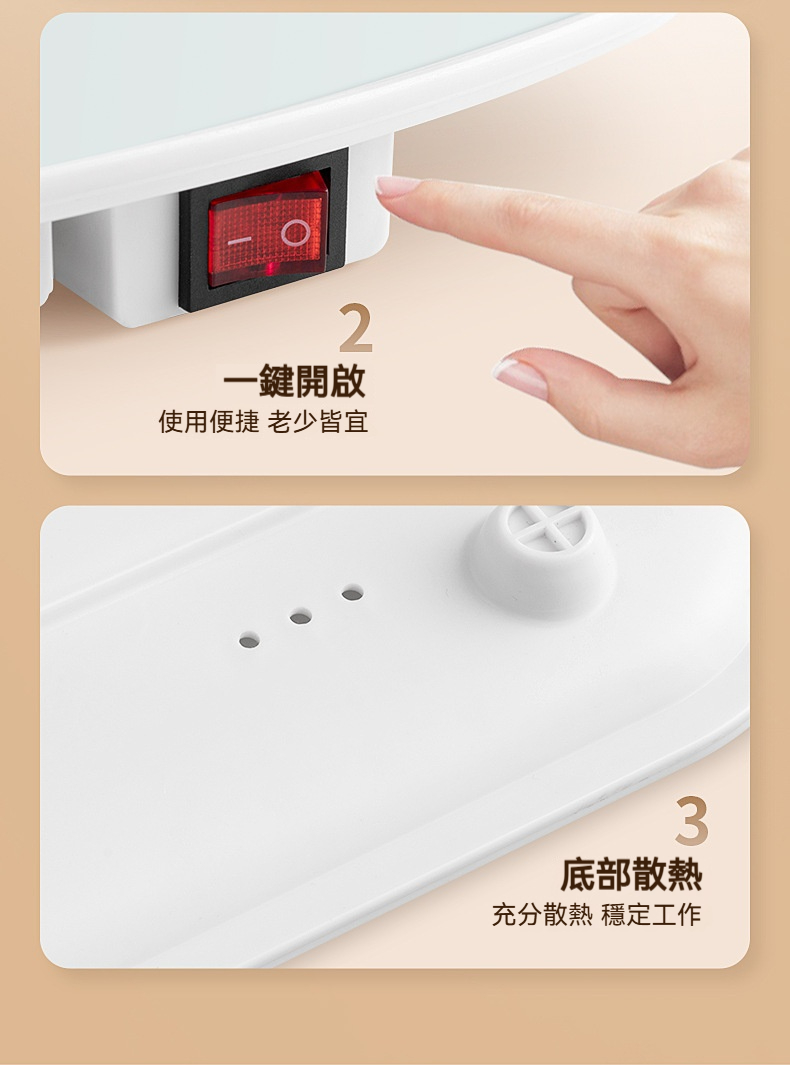 2
一鍵開啟
使用便捷 老少皆宜

3
底部散熱
充分散熱 穩定工作