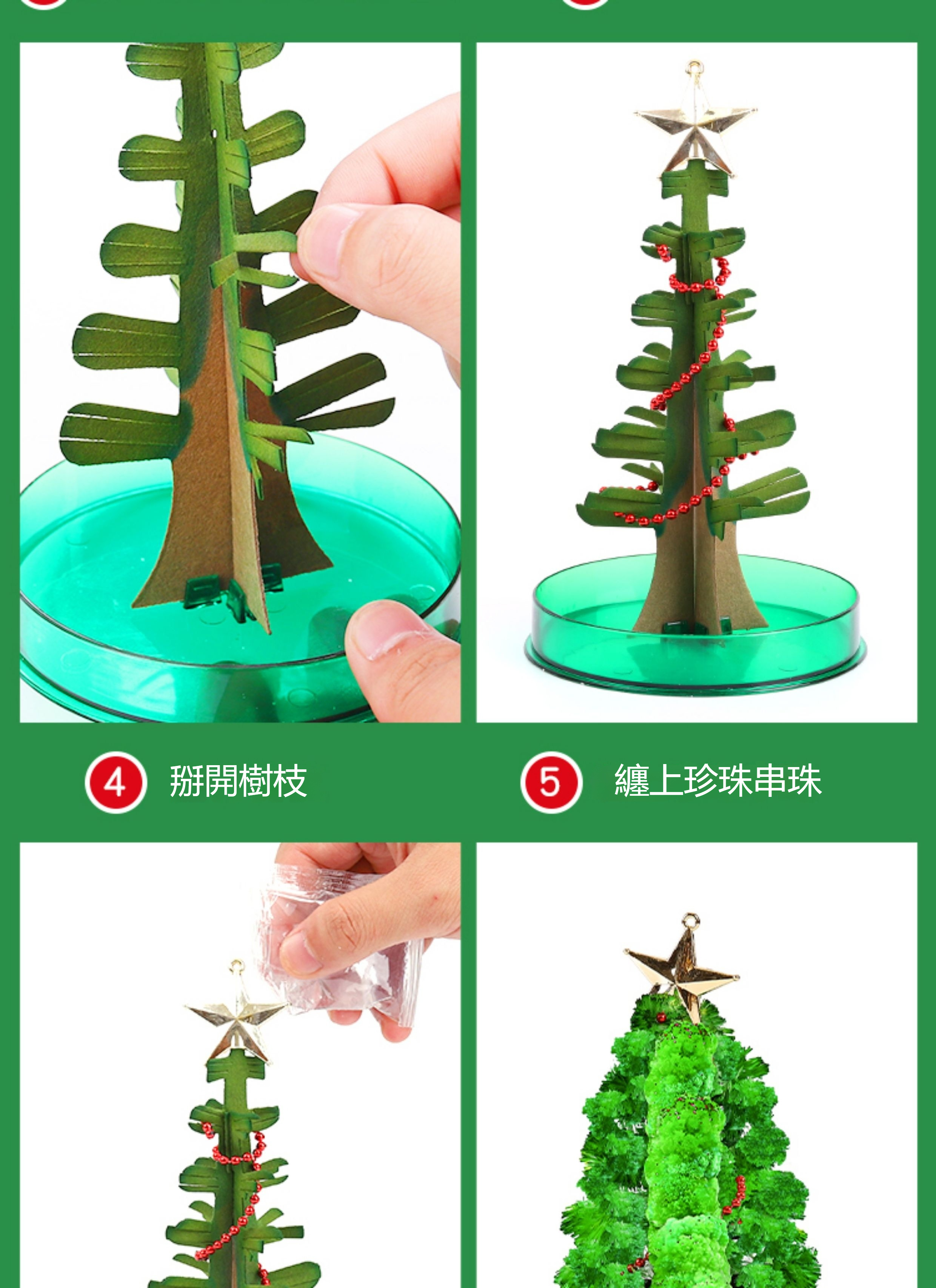 4 掰開樹枝

5 纏上珍珠串珠