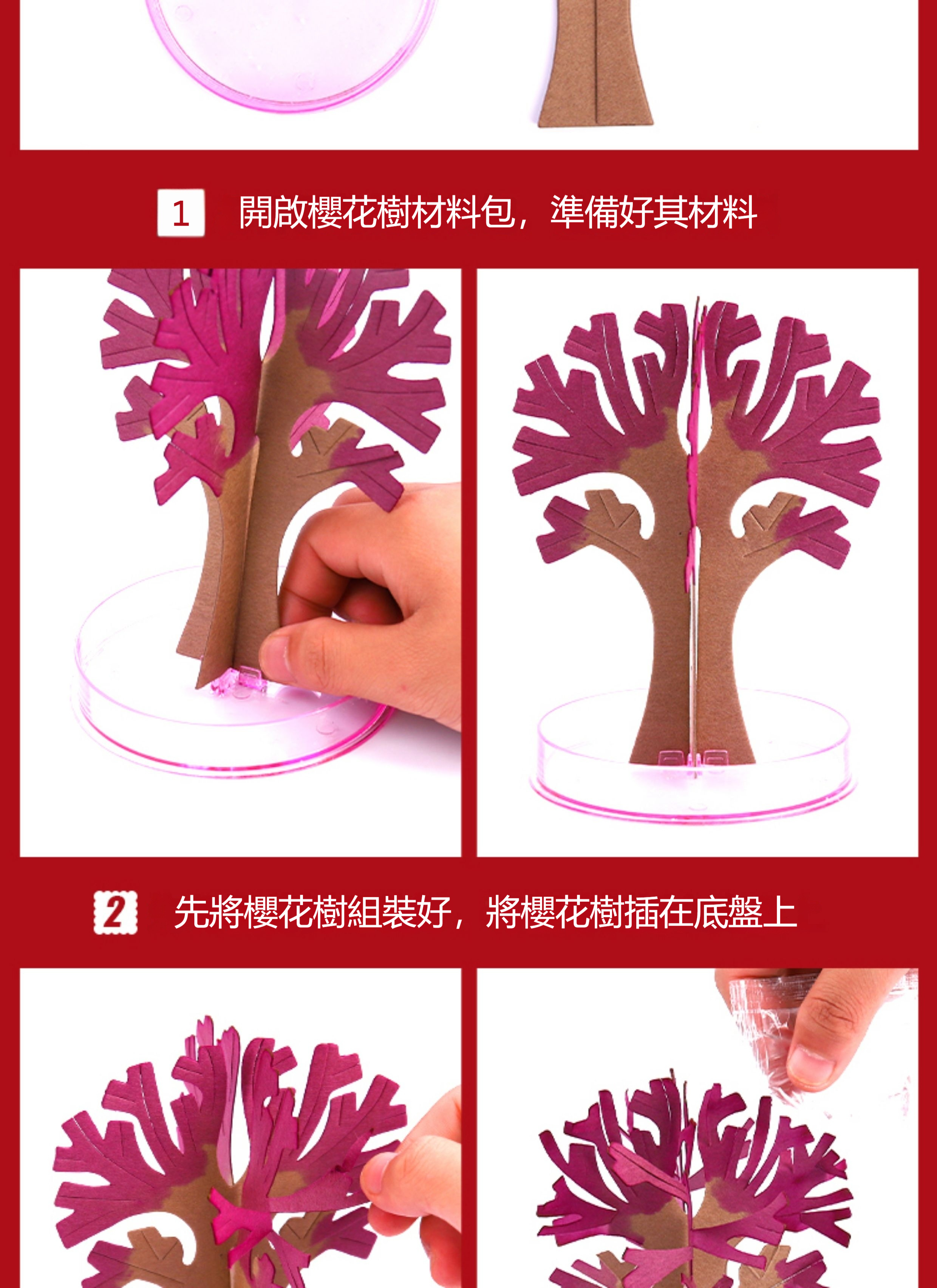 1 開啟櫻花樹材料包，準備好其材料

2 先將櫻花樹組裝好，將櫻花樹插在底盤上